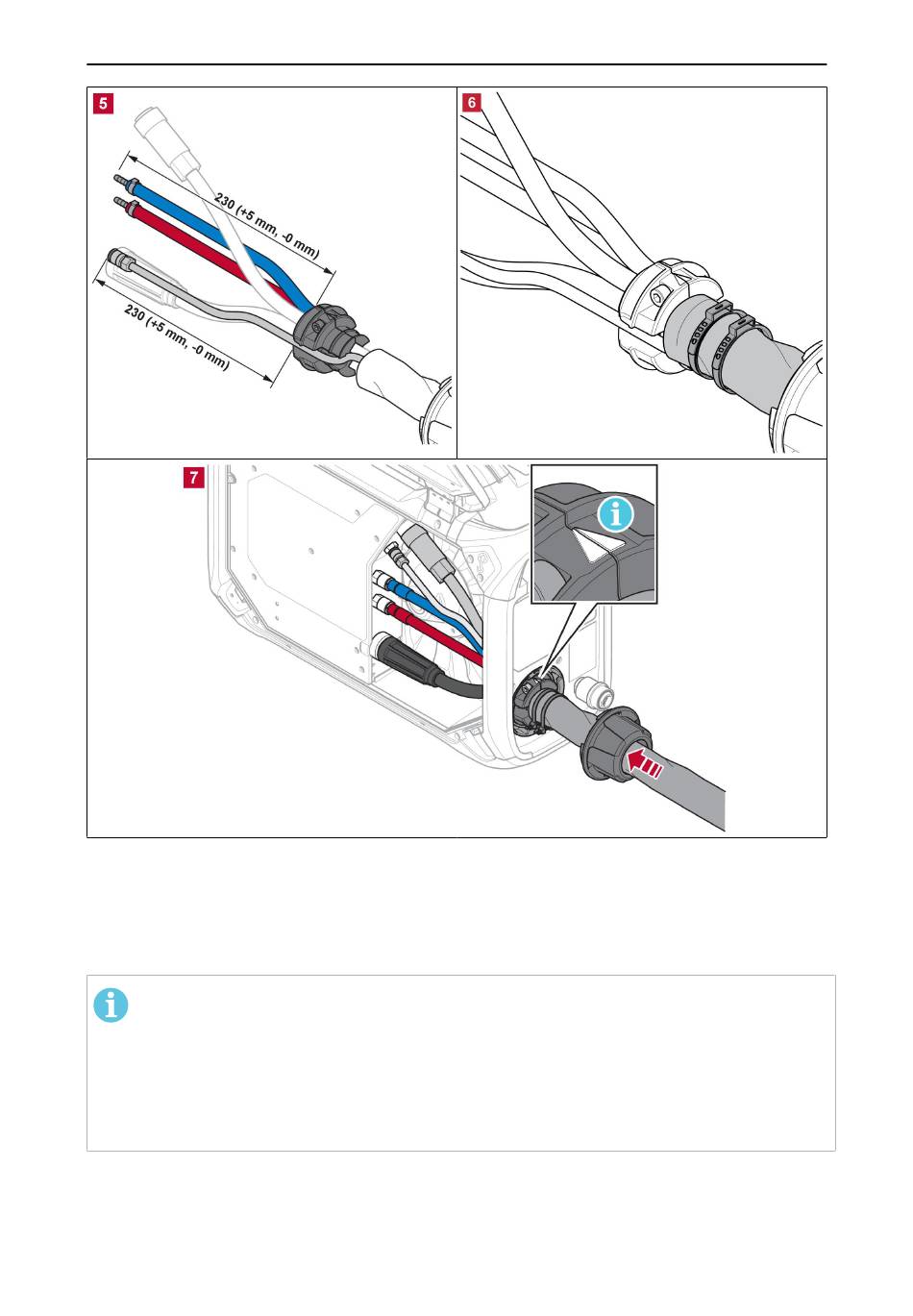 5

230 (+5 mm, -0 mm)

230 (+5 mm, -0 mm)

6

7