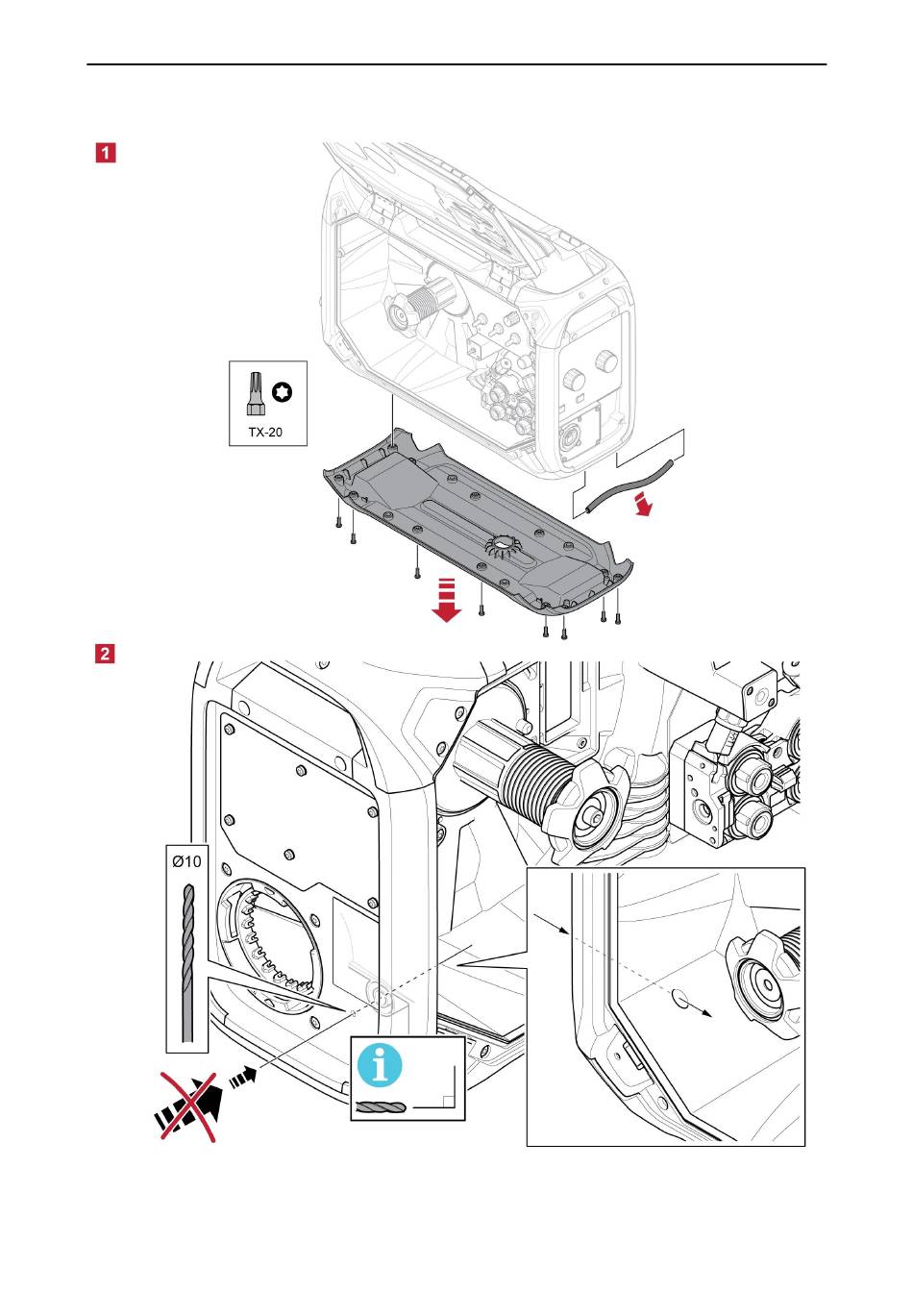 1

TX-20

2

Ø10