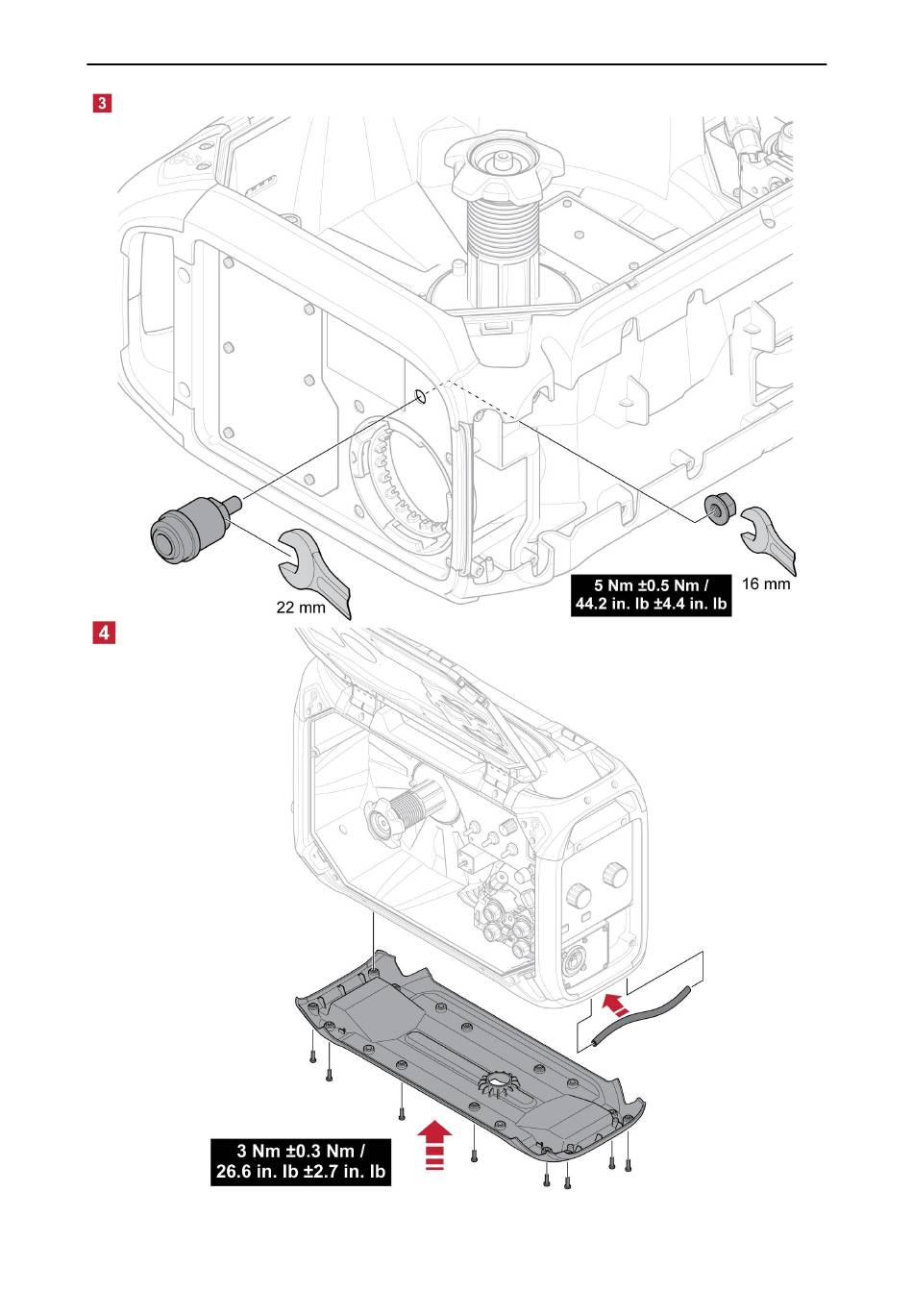 3

22 mm

5 Nm ±0.5 Nm /
44.2 in. lb ±4.4 in. lb

16 mm

4

3 Nm ±0.3 Nm /
26.6 in. lb ±2.7 in. lb