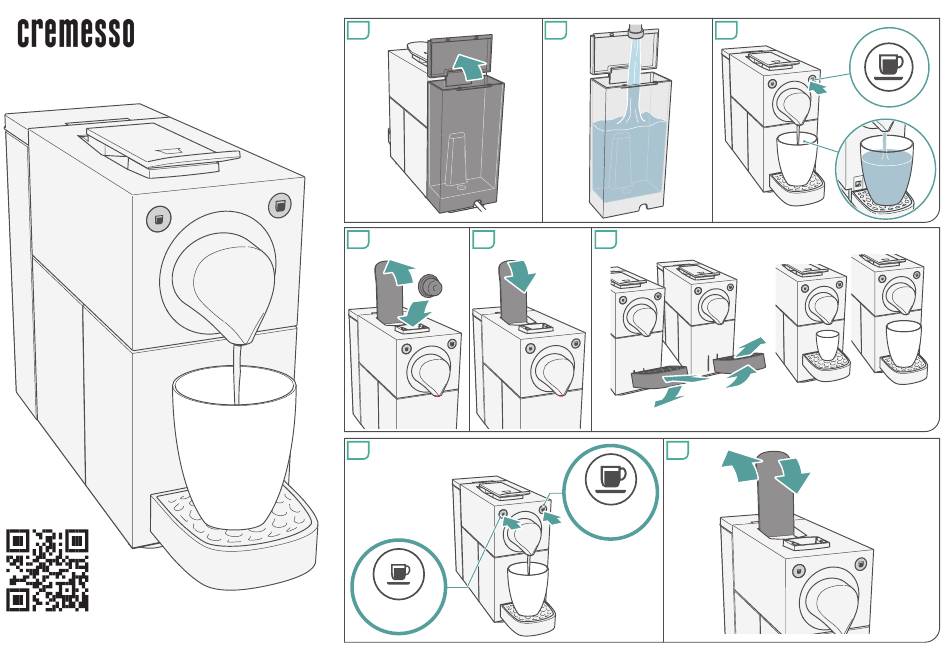 cremesso