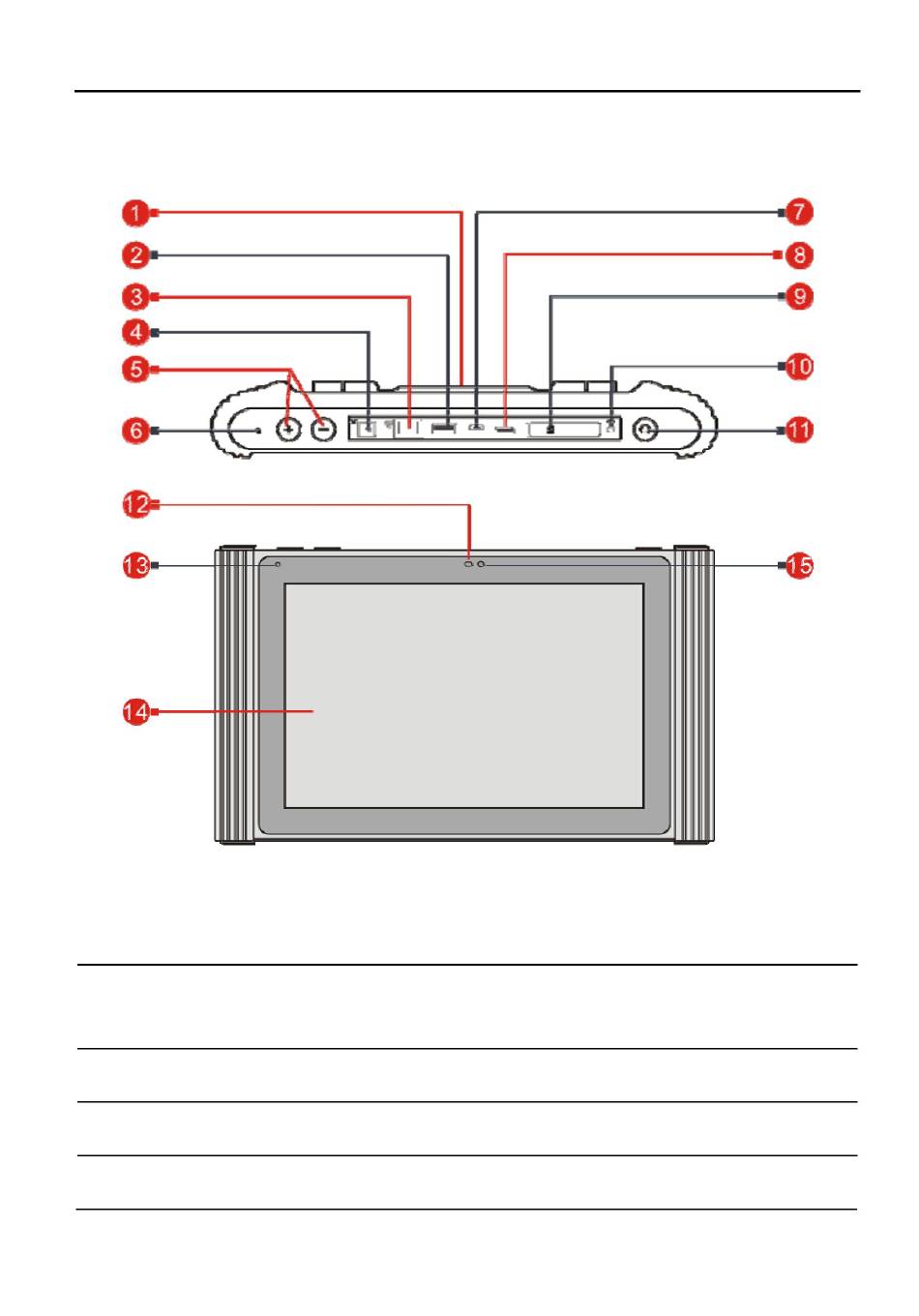 1
2
3
4
5
6
7
8
9
10
11
12
13
14
15