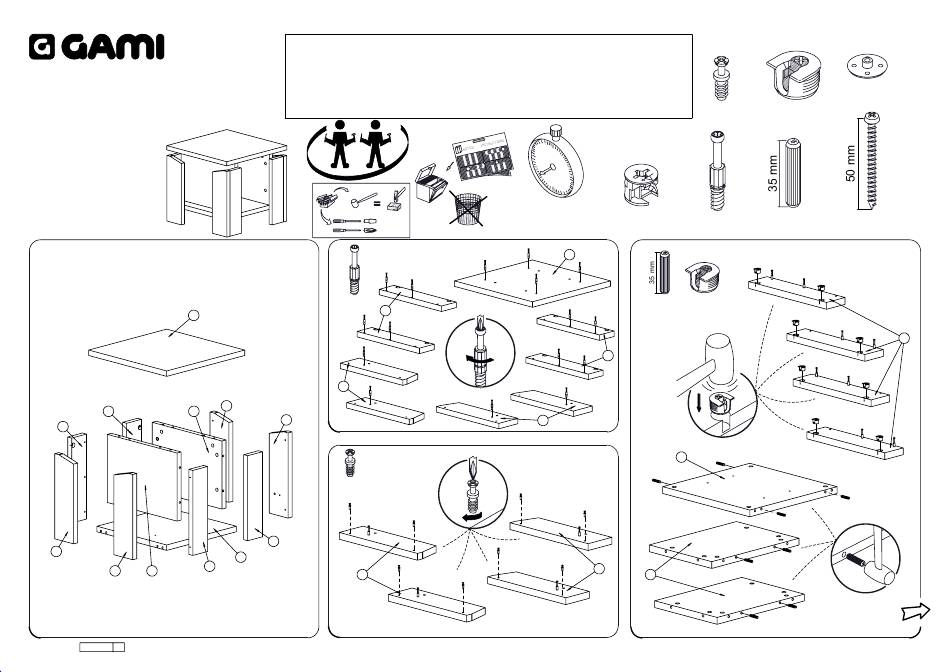 GAMI

35 mm

50 mm

35 mm