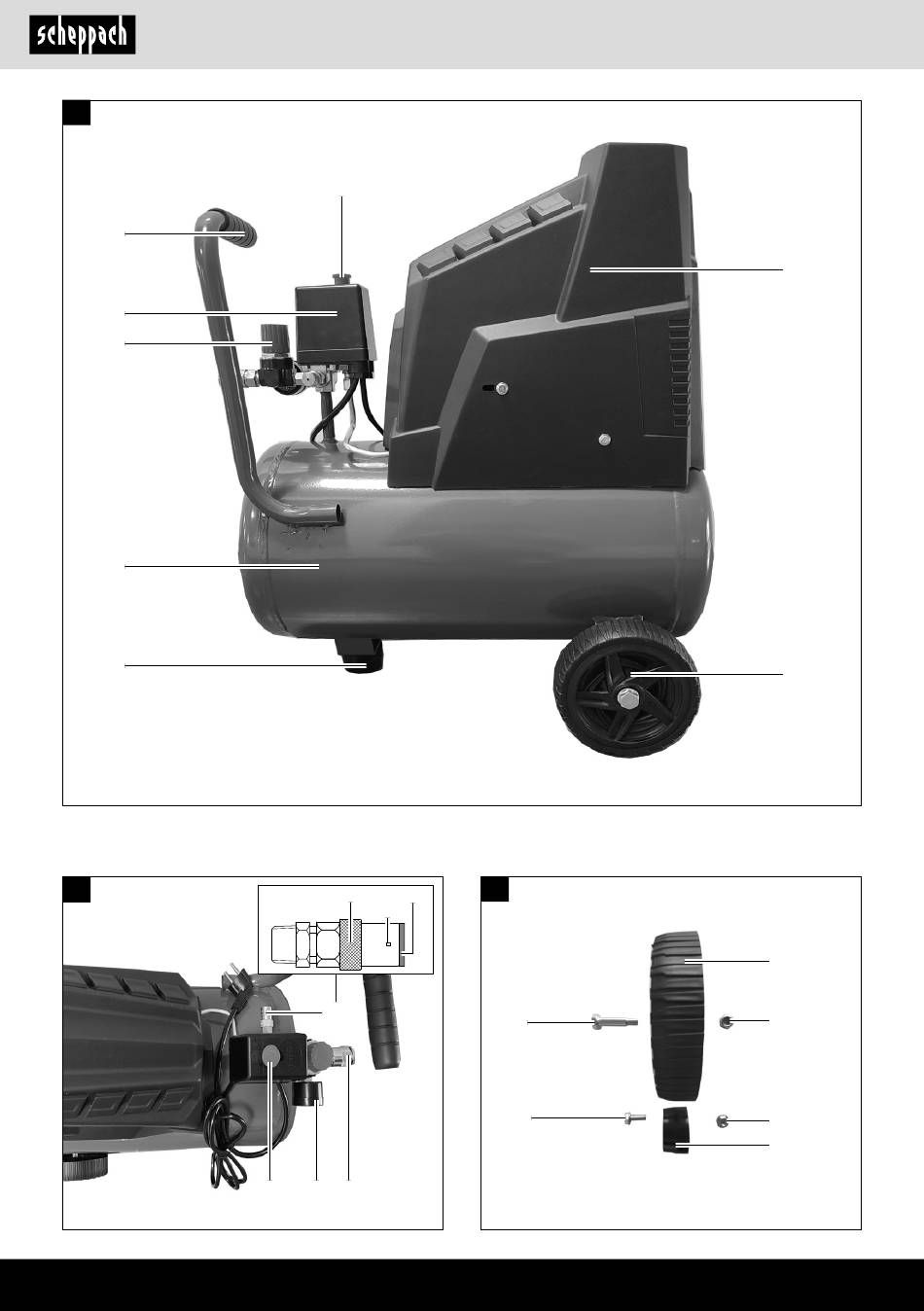 scheppach