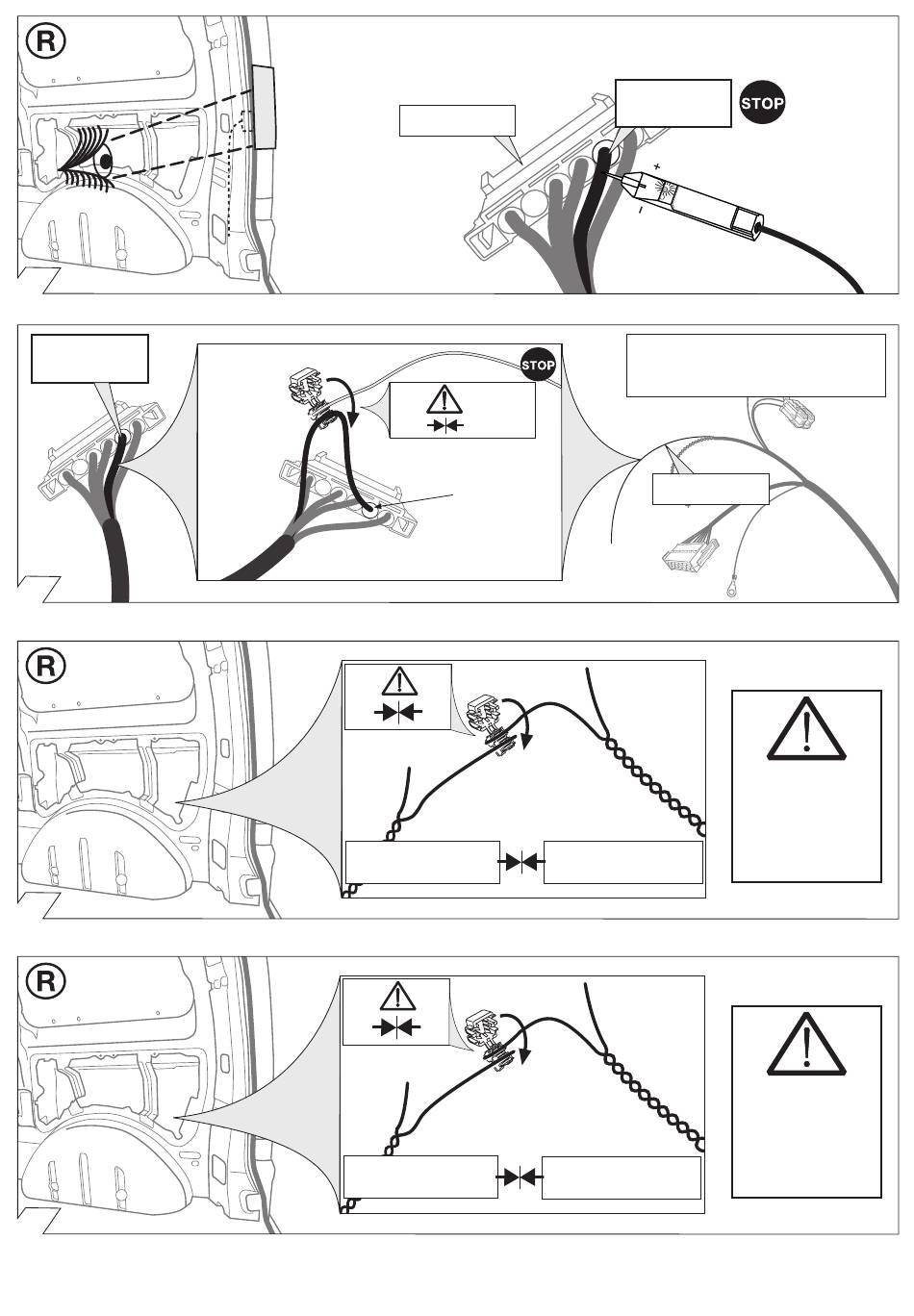 R

STOP

+

-

STOP

R

R