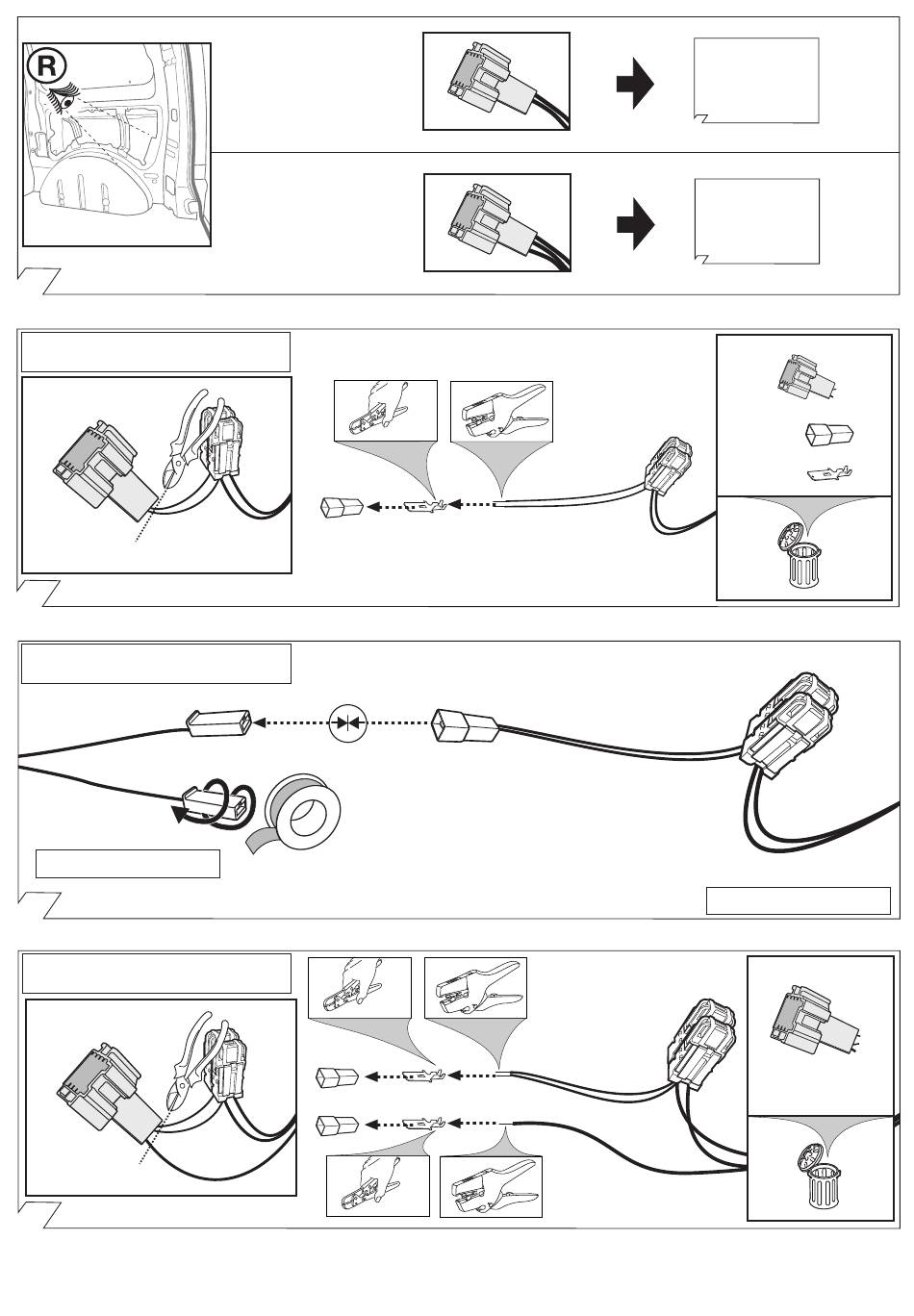 R