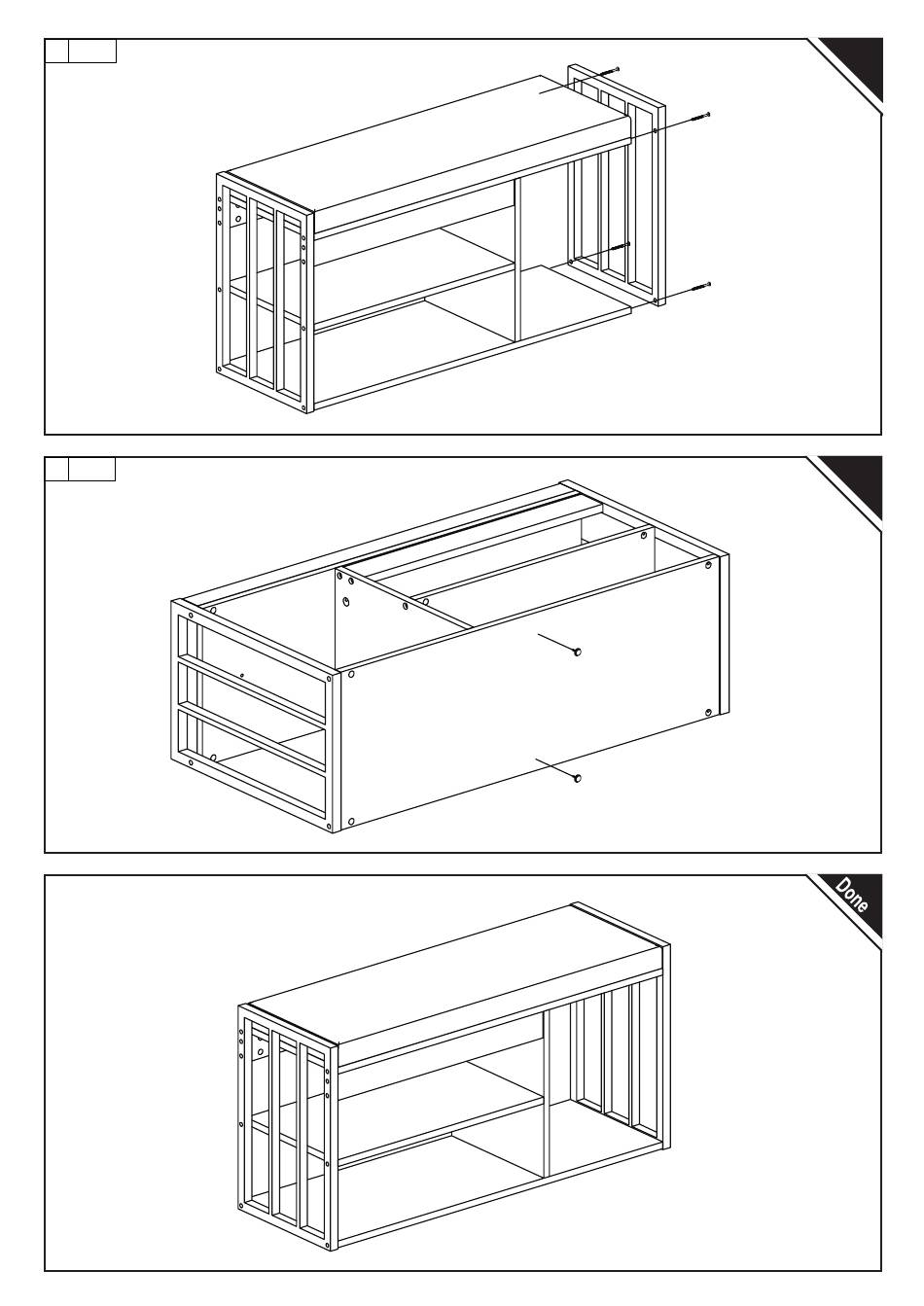 Done