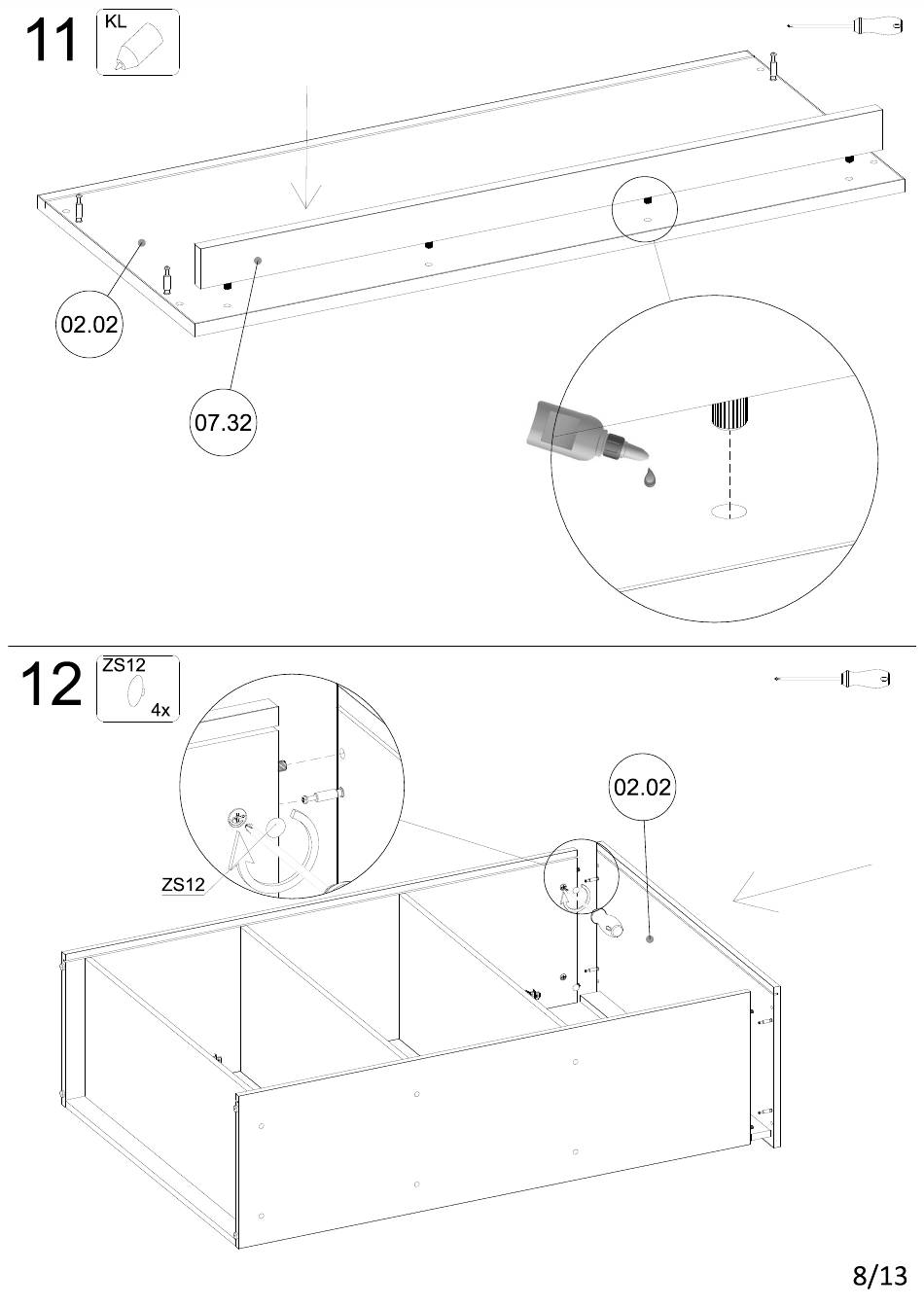 11
KL

02.02

07.32

12
ZS12
4x

ZS12

02.02

8/13