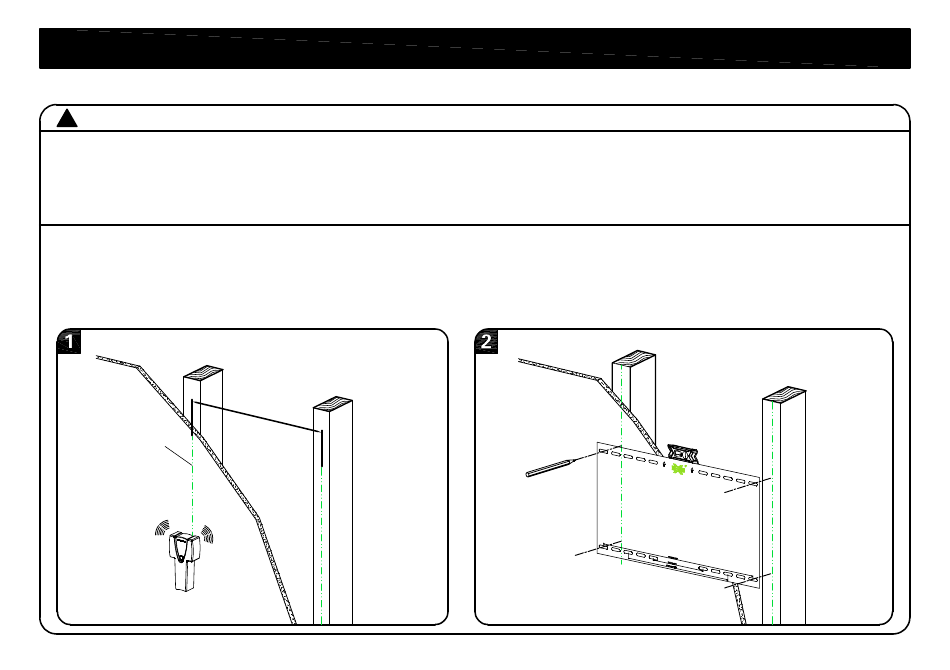 1

2