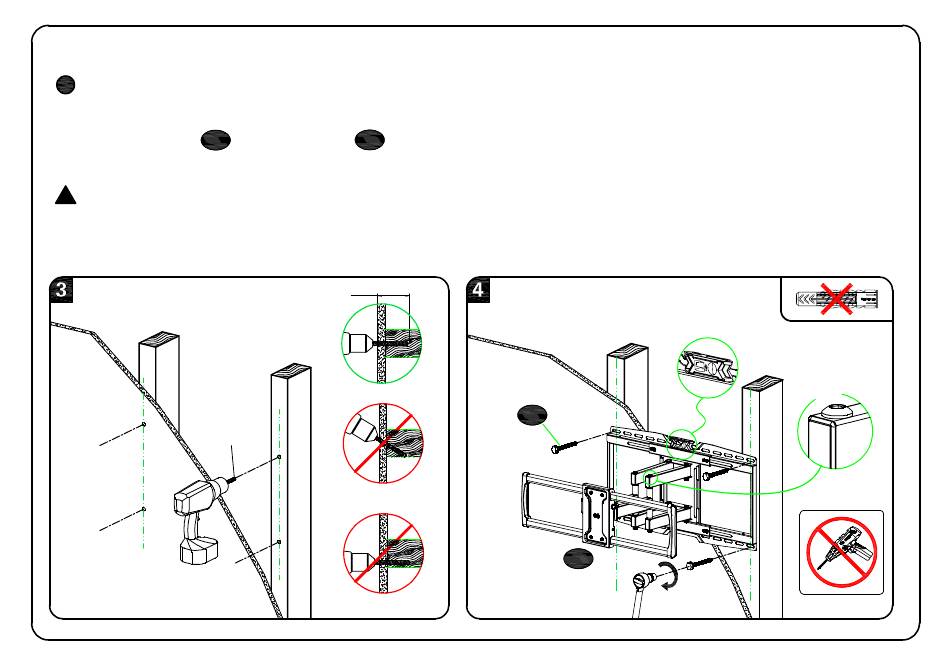 3

4