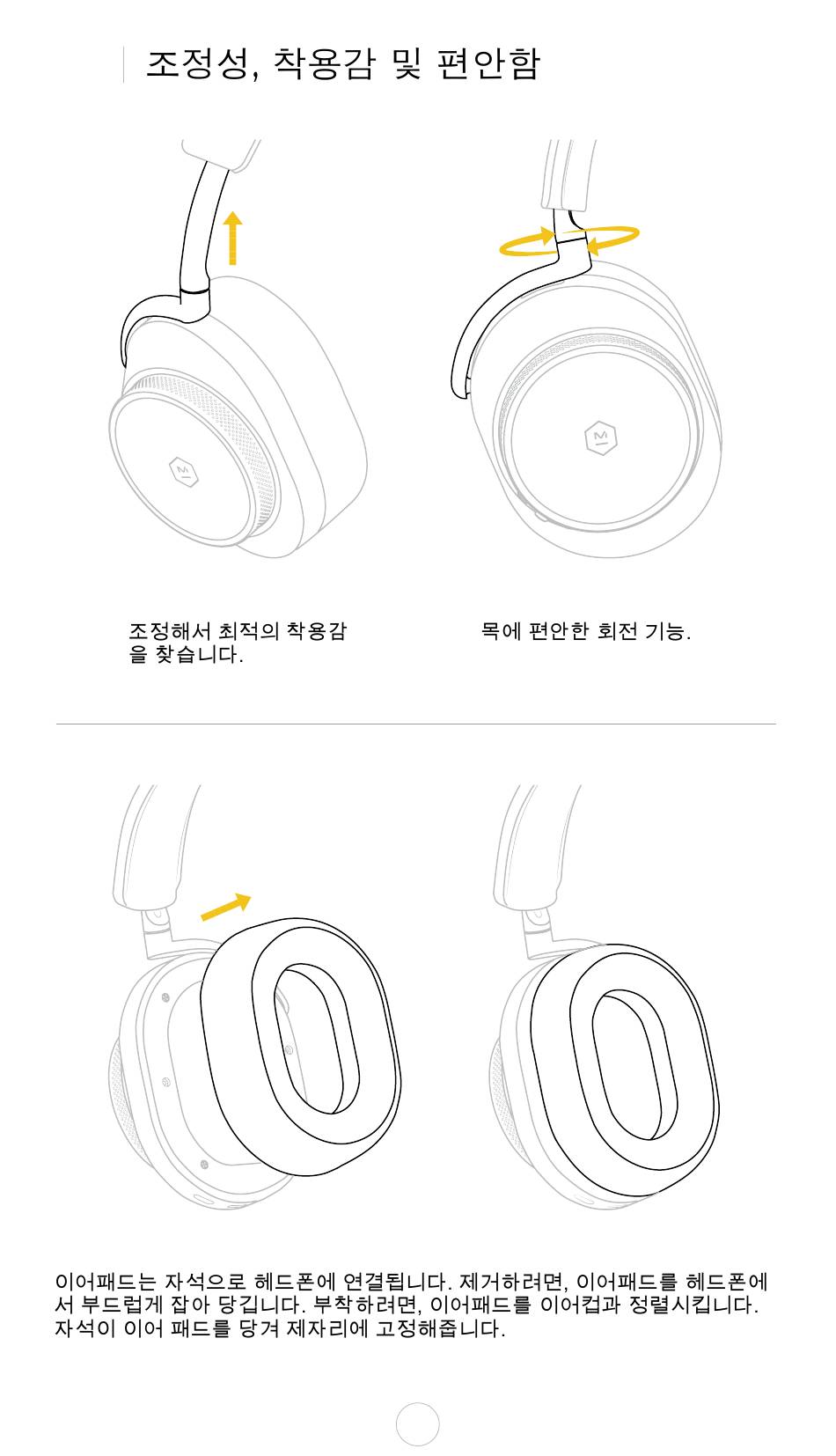 조정성, 착용감 및 편안함

조정해서 최적의 착용감을 찾습니다.

목에 편안한 회전 기능.

이어패드는 자석으로 헤드폰에 연결됩니다. 제거하려면, 이어패드를 헤드폰에서 부드럽게 잡아 당깁니다. 부착하려면, 이어패드를 이어컵과 정렬시킵니다. 자석이 이어 패드를 당겨 제자리에 고정해줍니다.