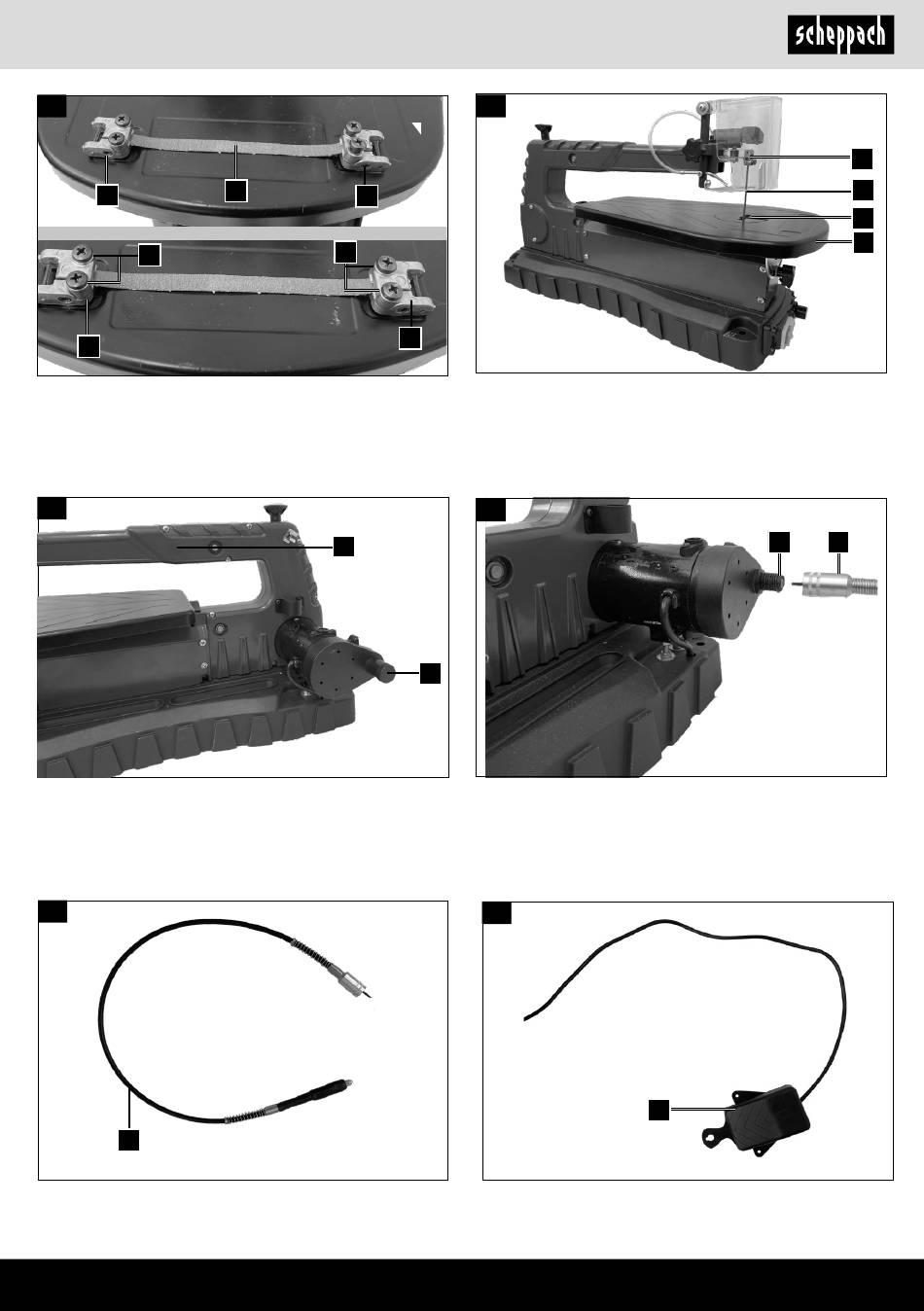 scheppach