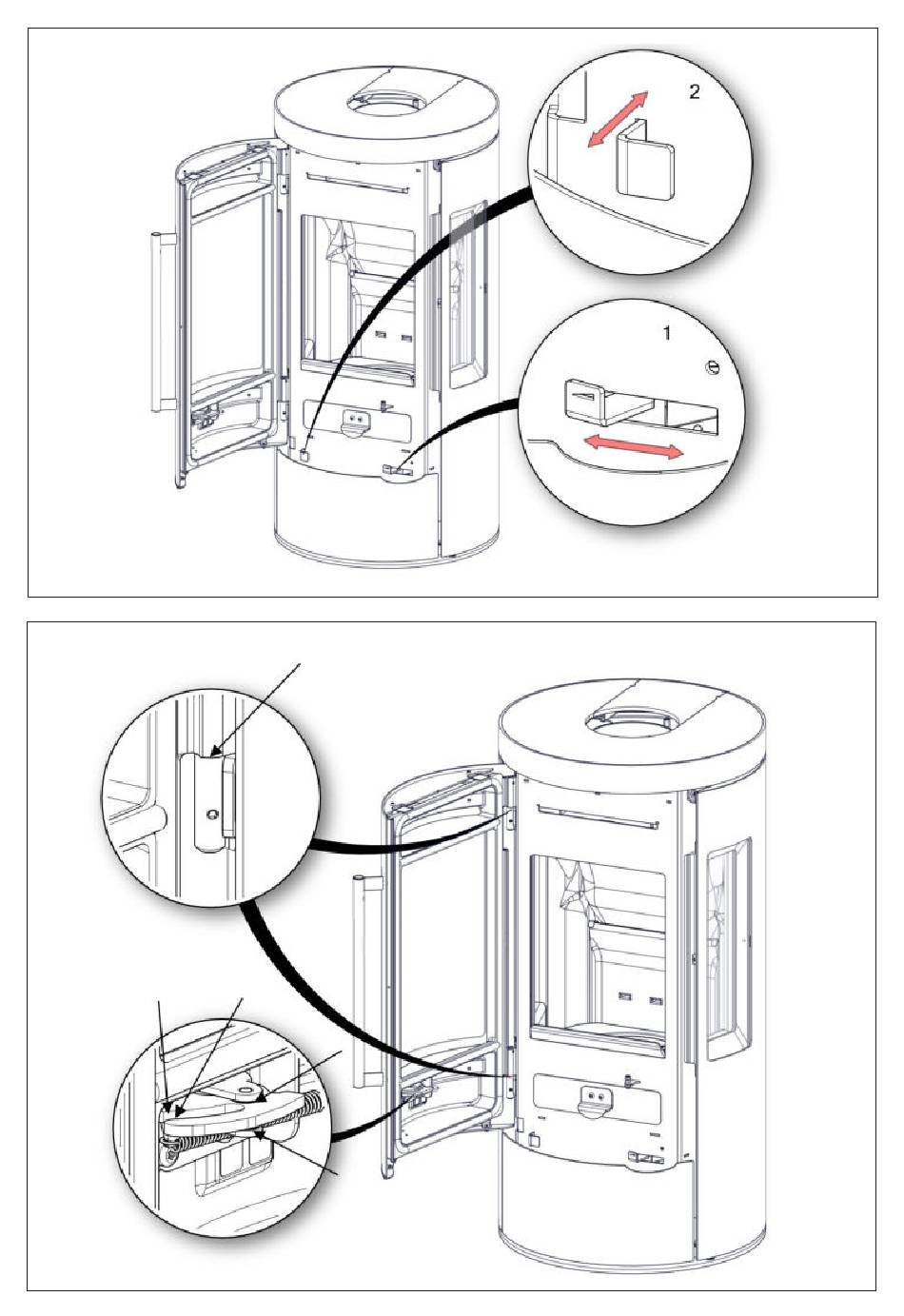 2

1