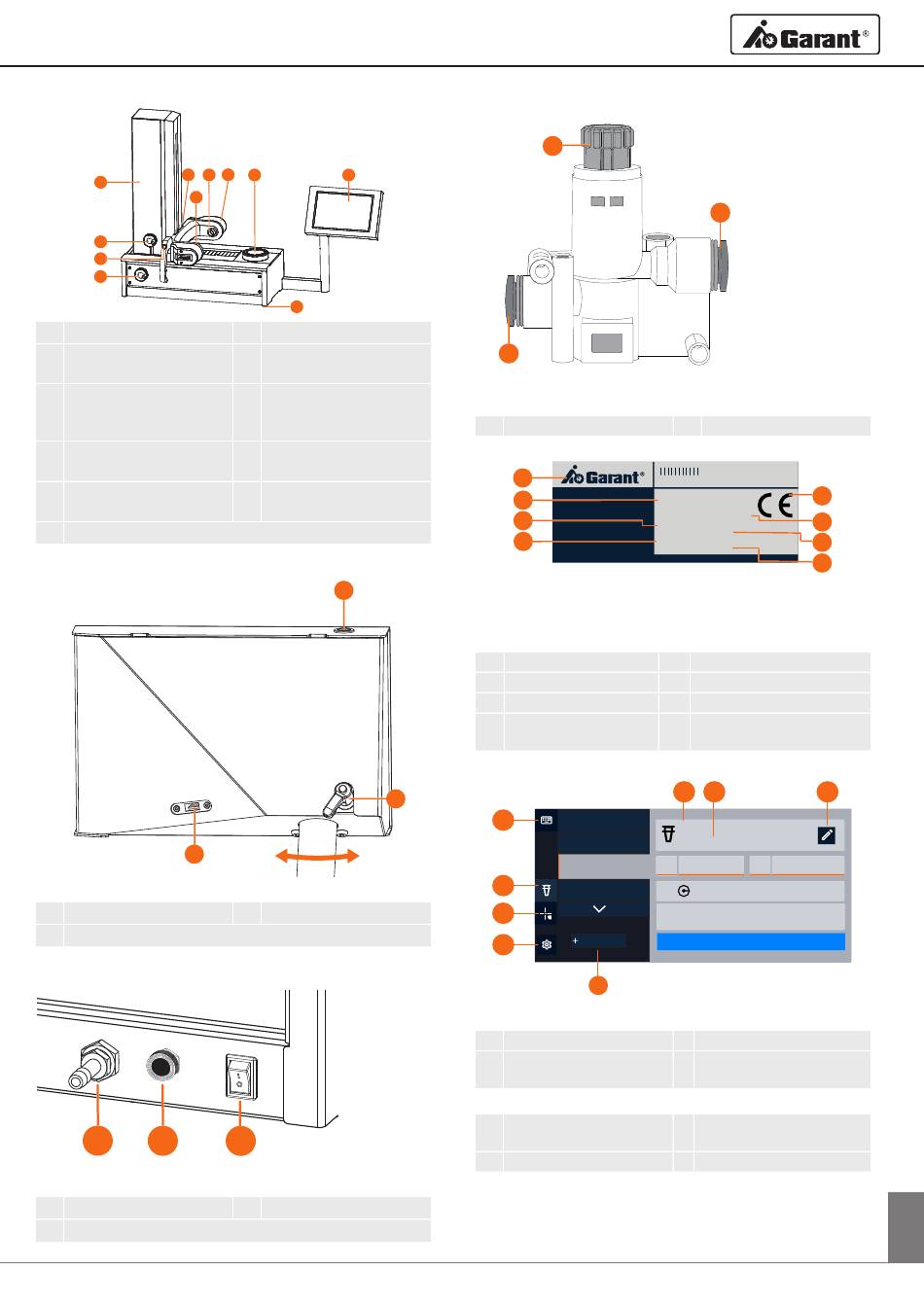 Garant®

Garant®

CE