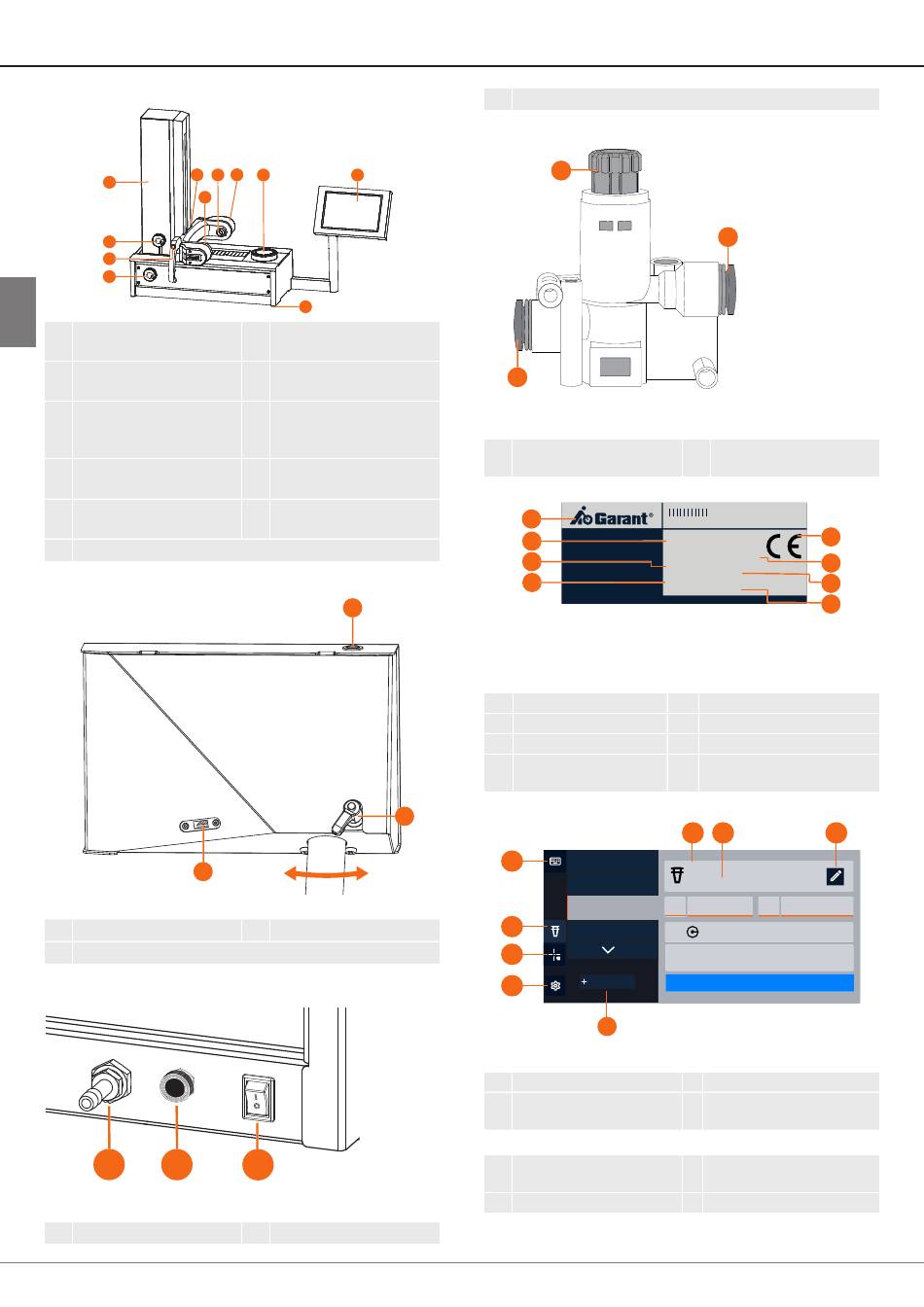 Garant®

CE