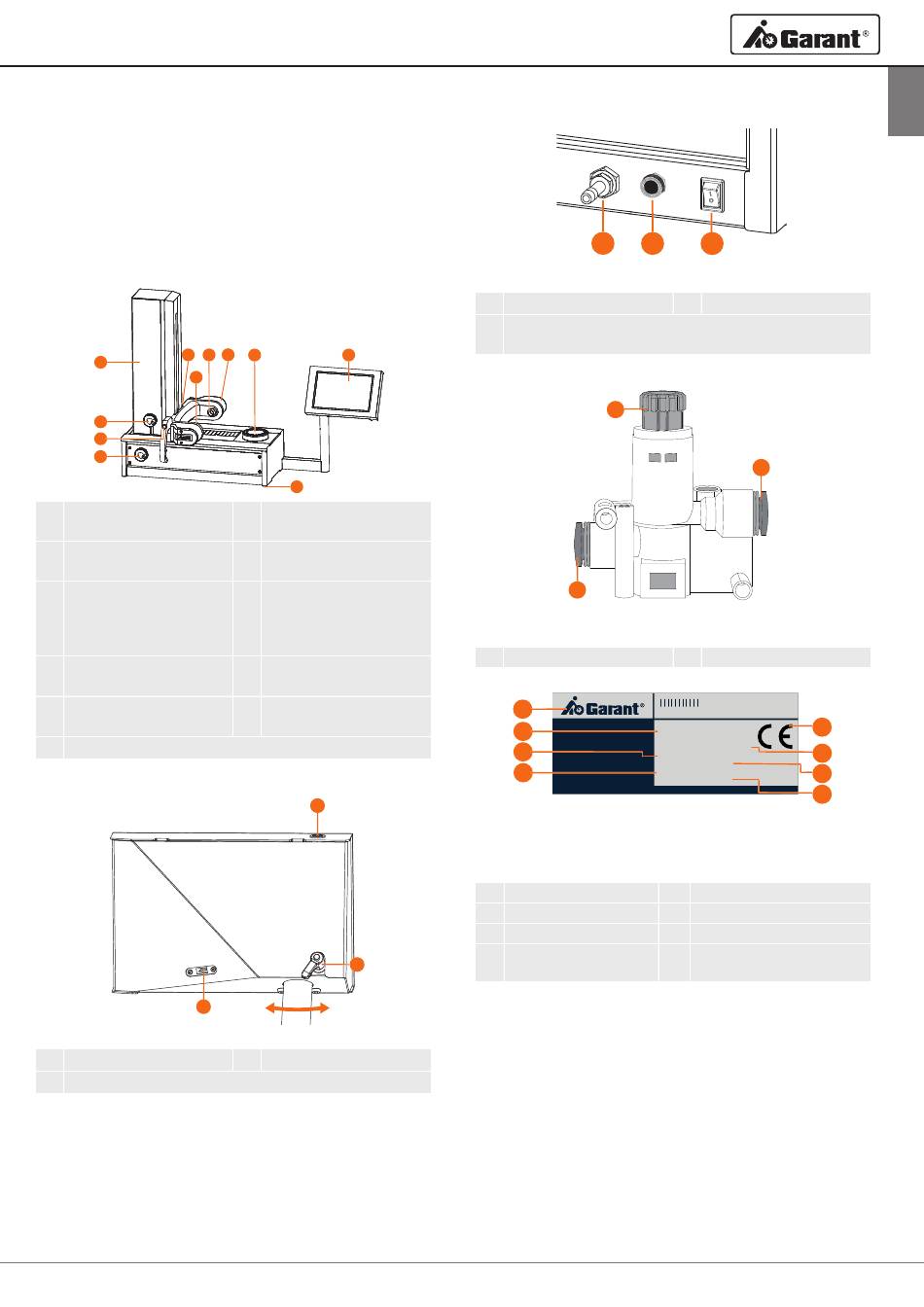 Garant®

Garant®

CE