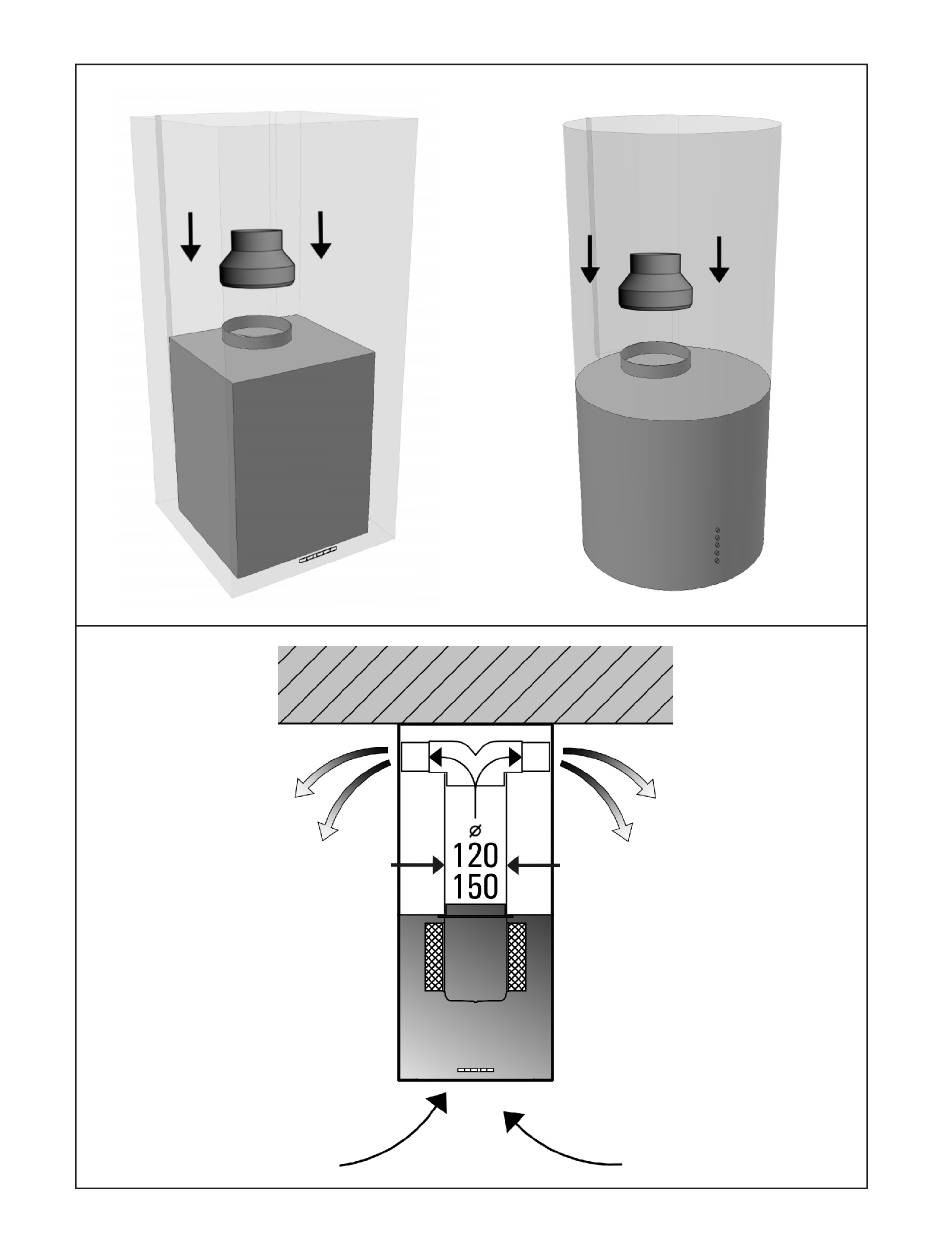 ø
120
150