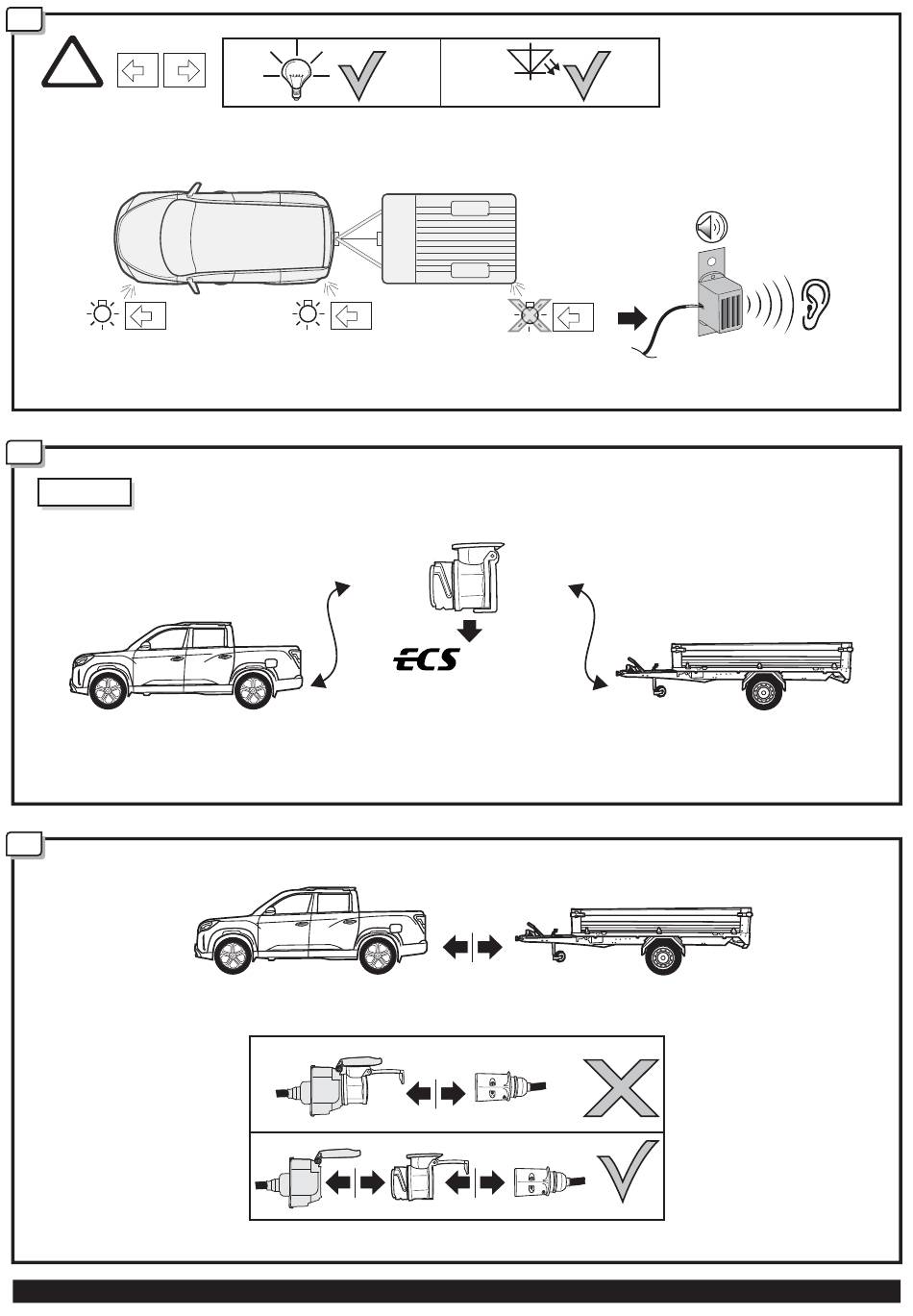 ECS