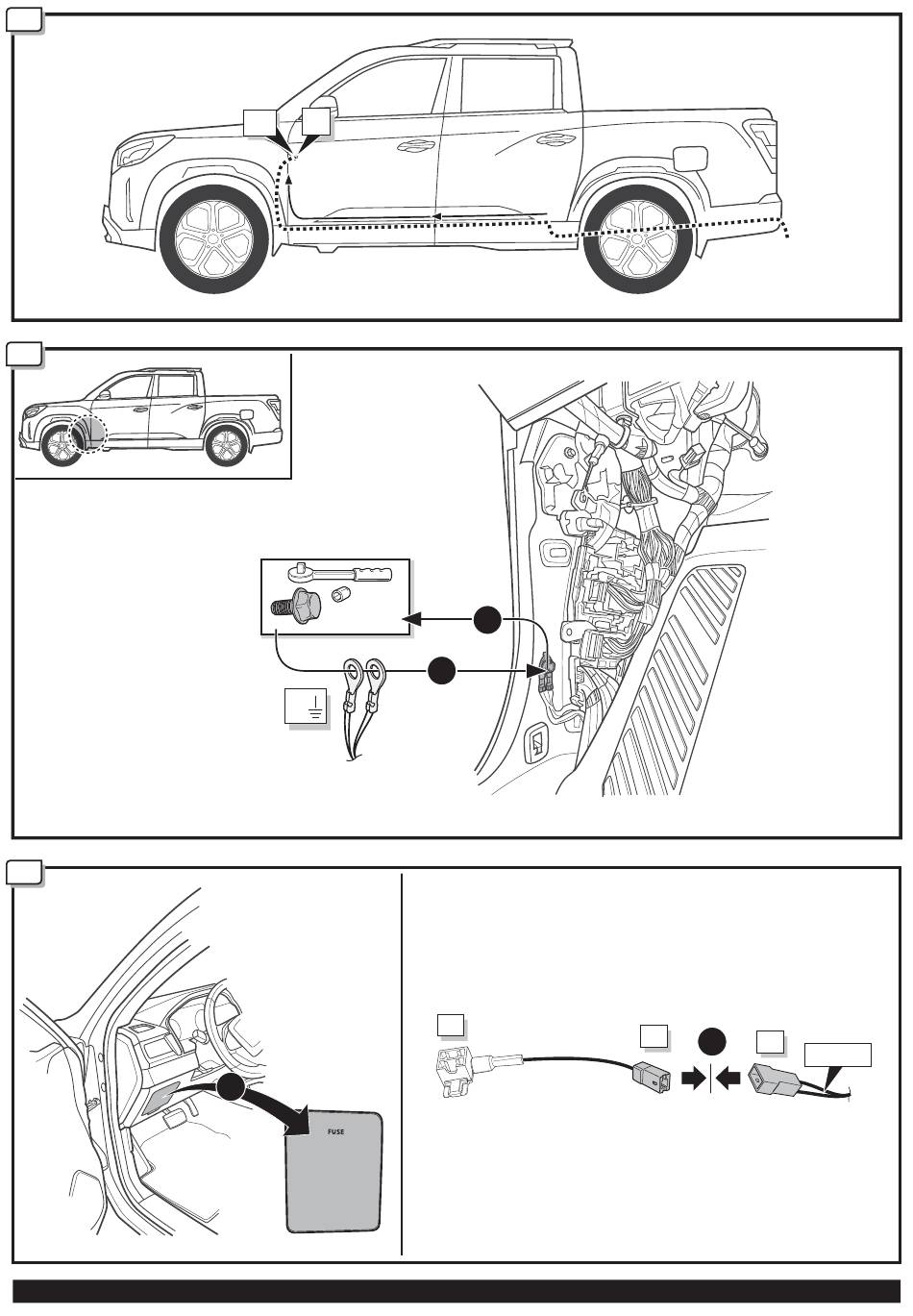 FUSE