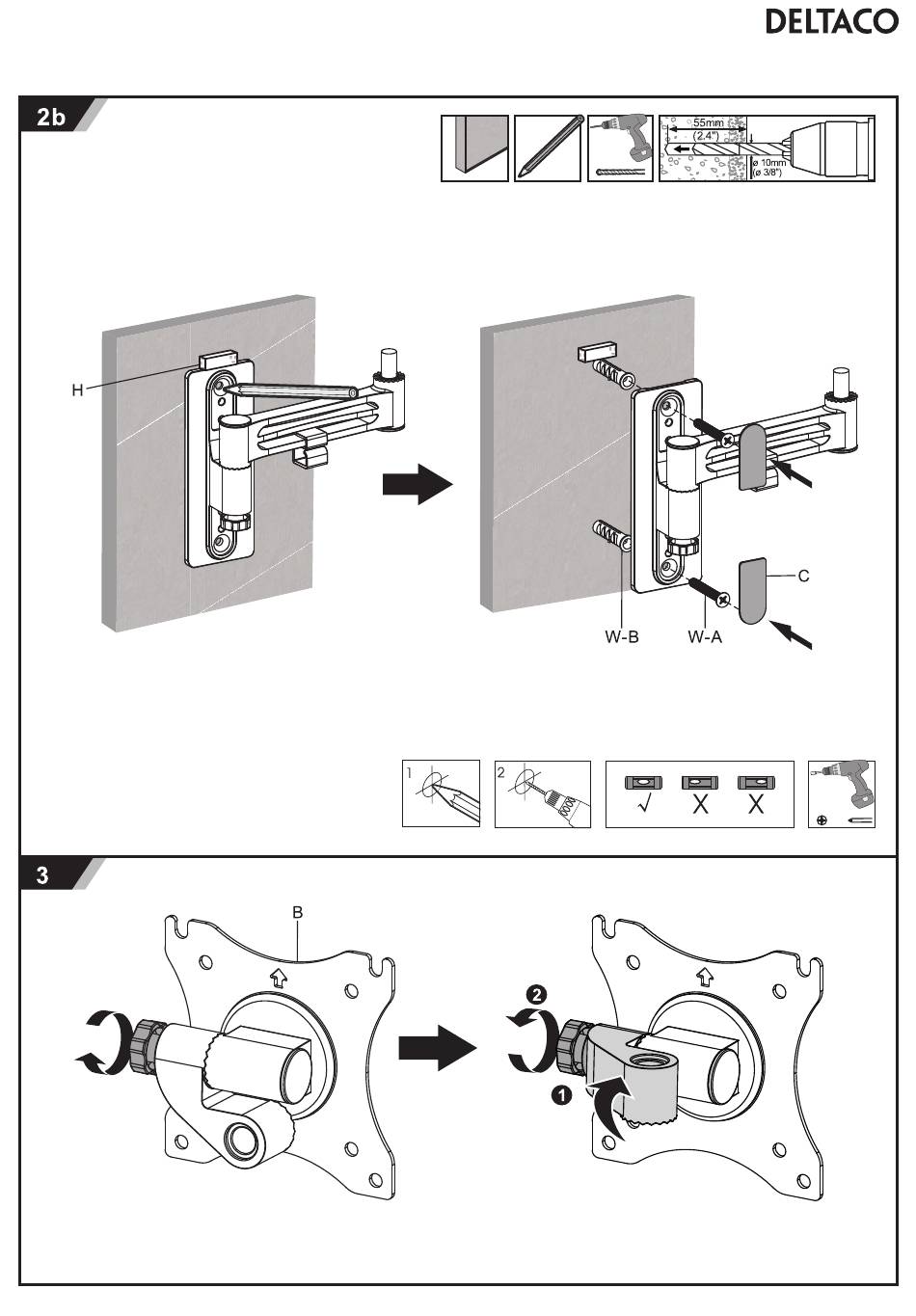 DELTACO

2b

55mm
(2.4")
ø 10mm
(ø 3/8")

H

W-B
W-A
C

1
2
√
X
X

3

B

2
1