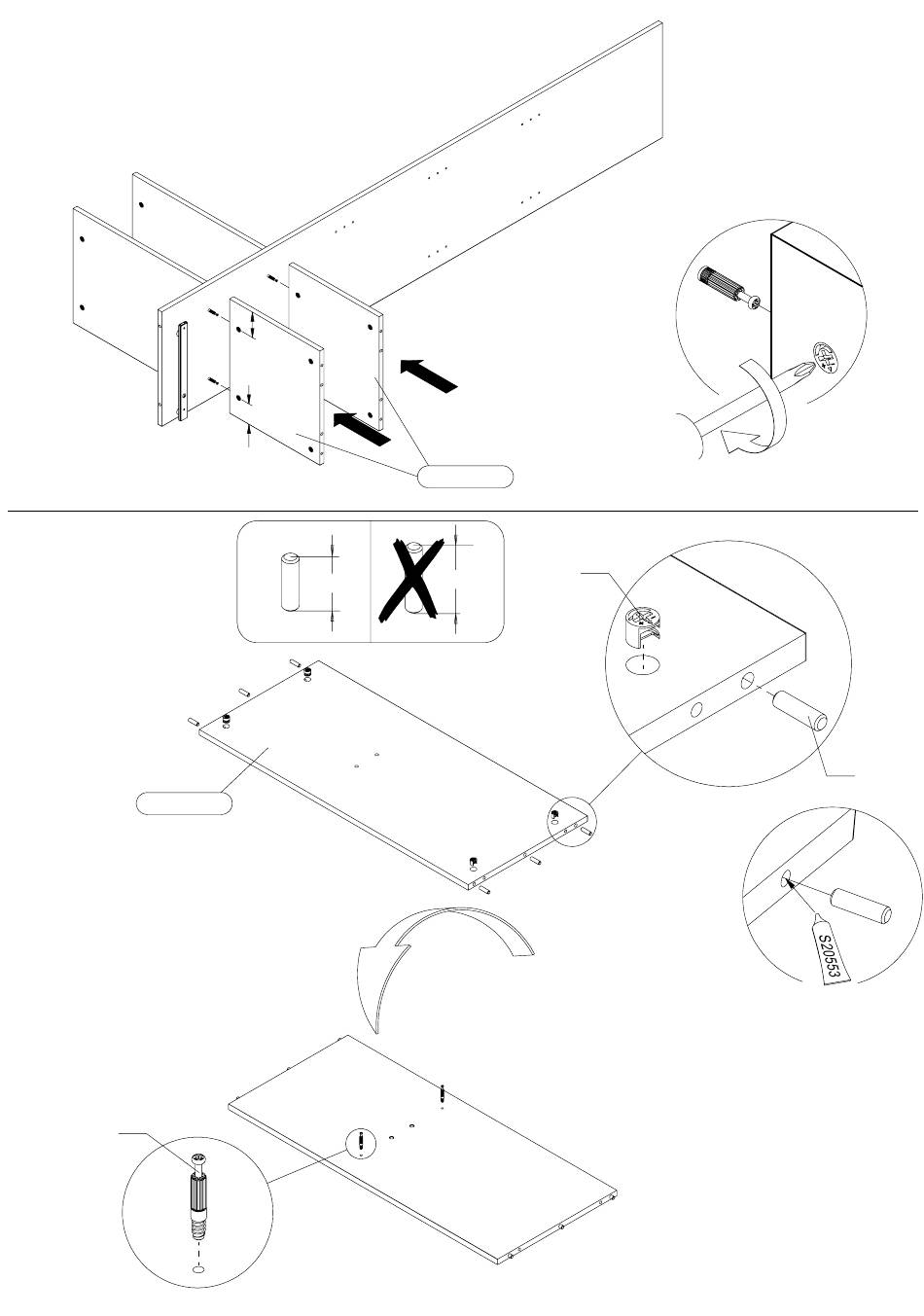 S20553