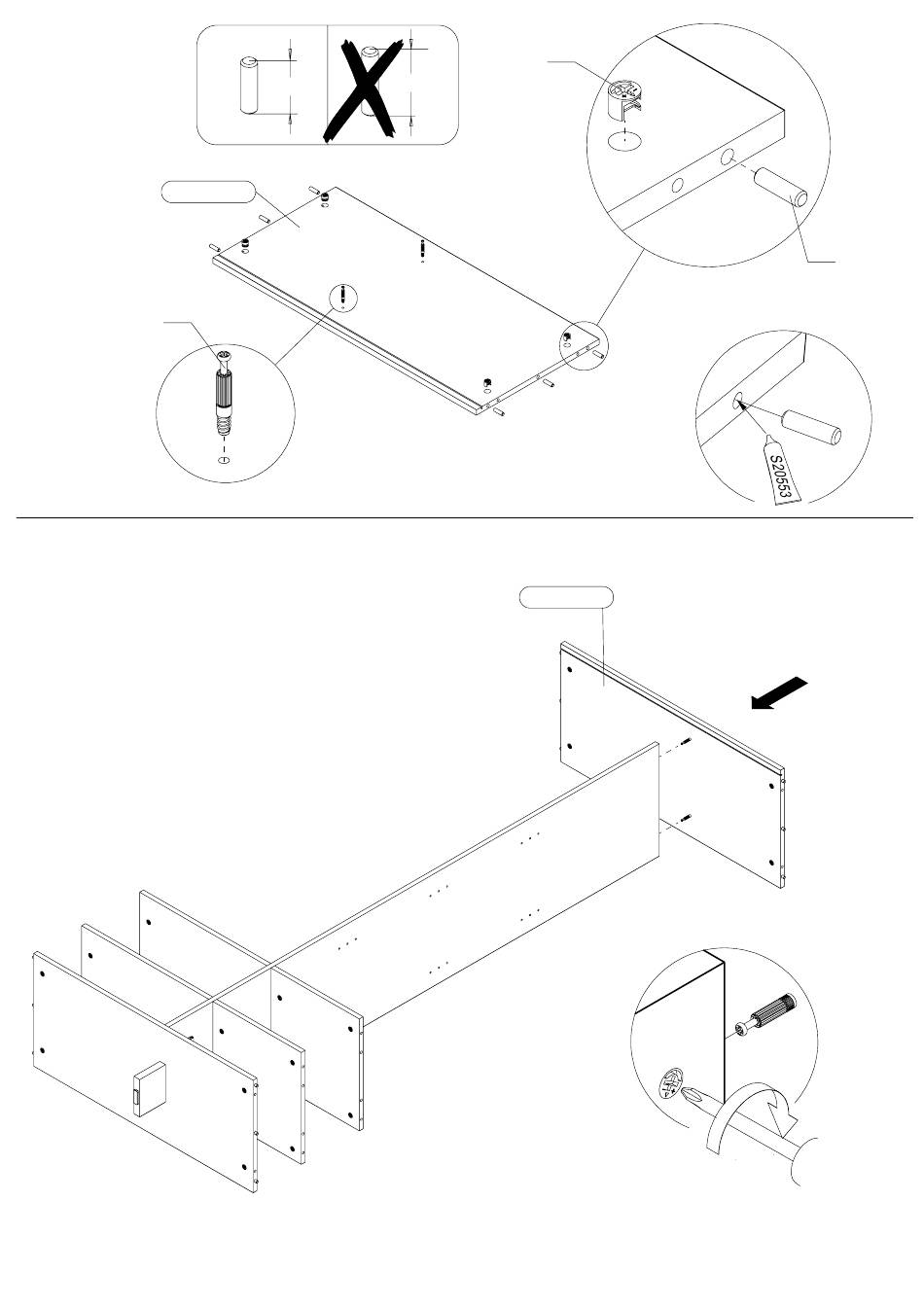 S20553