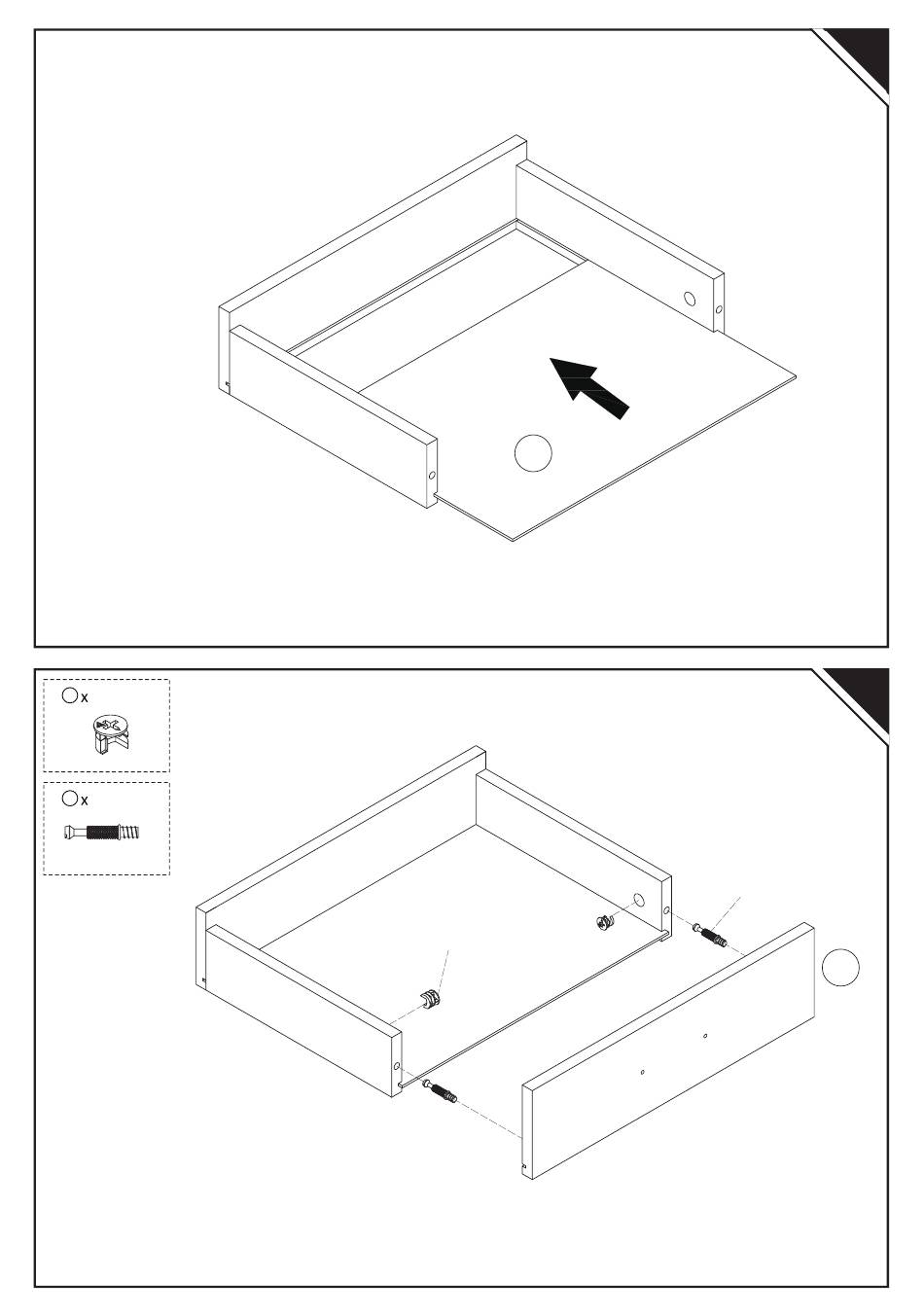 x

x