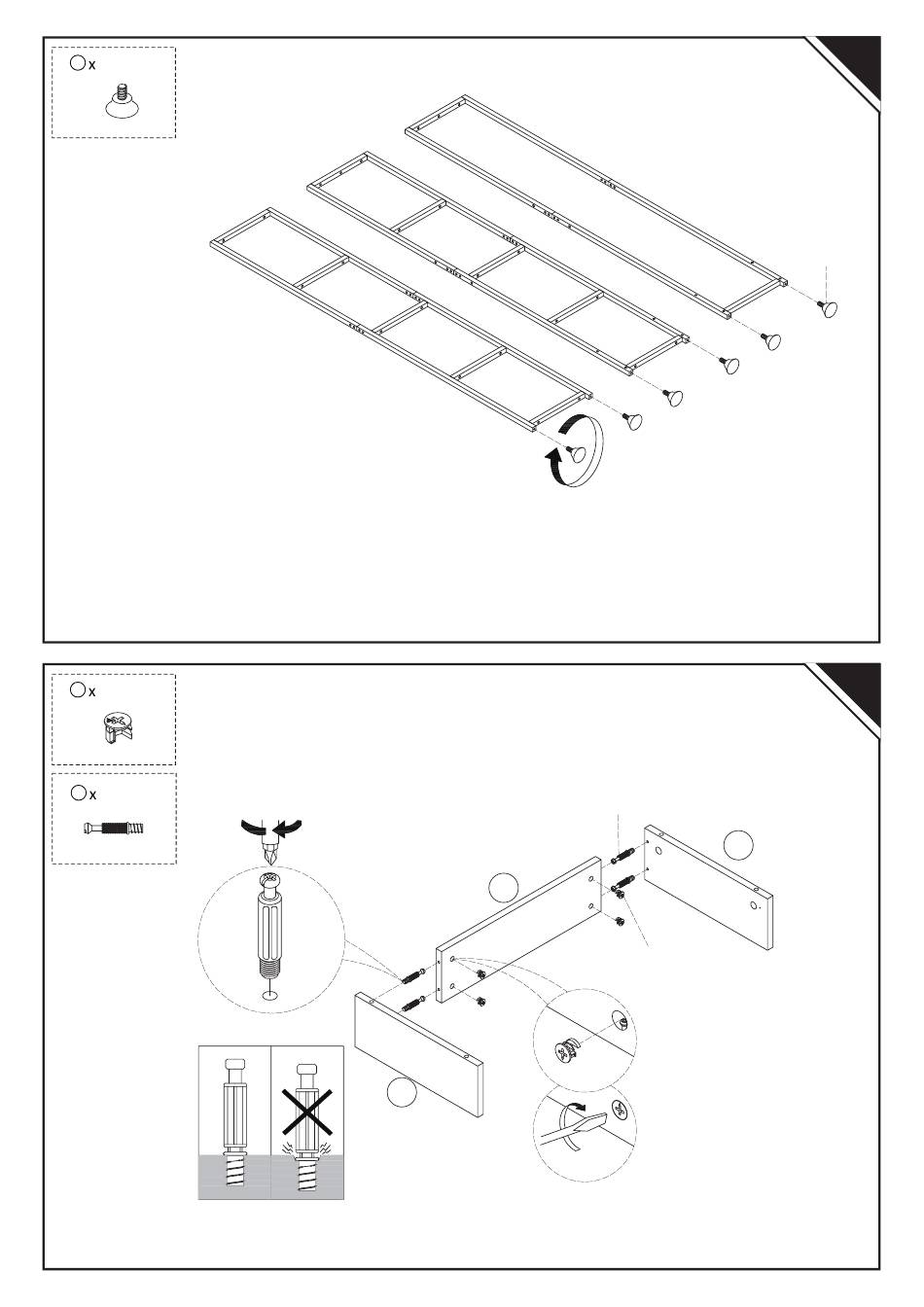 x

x

x