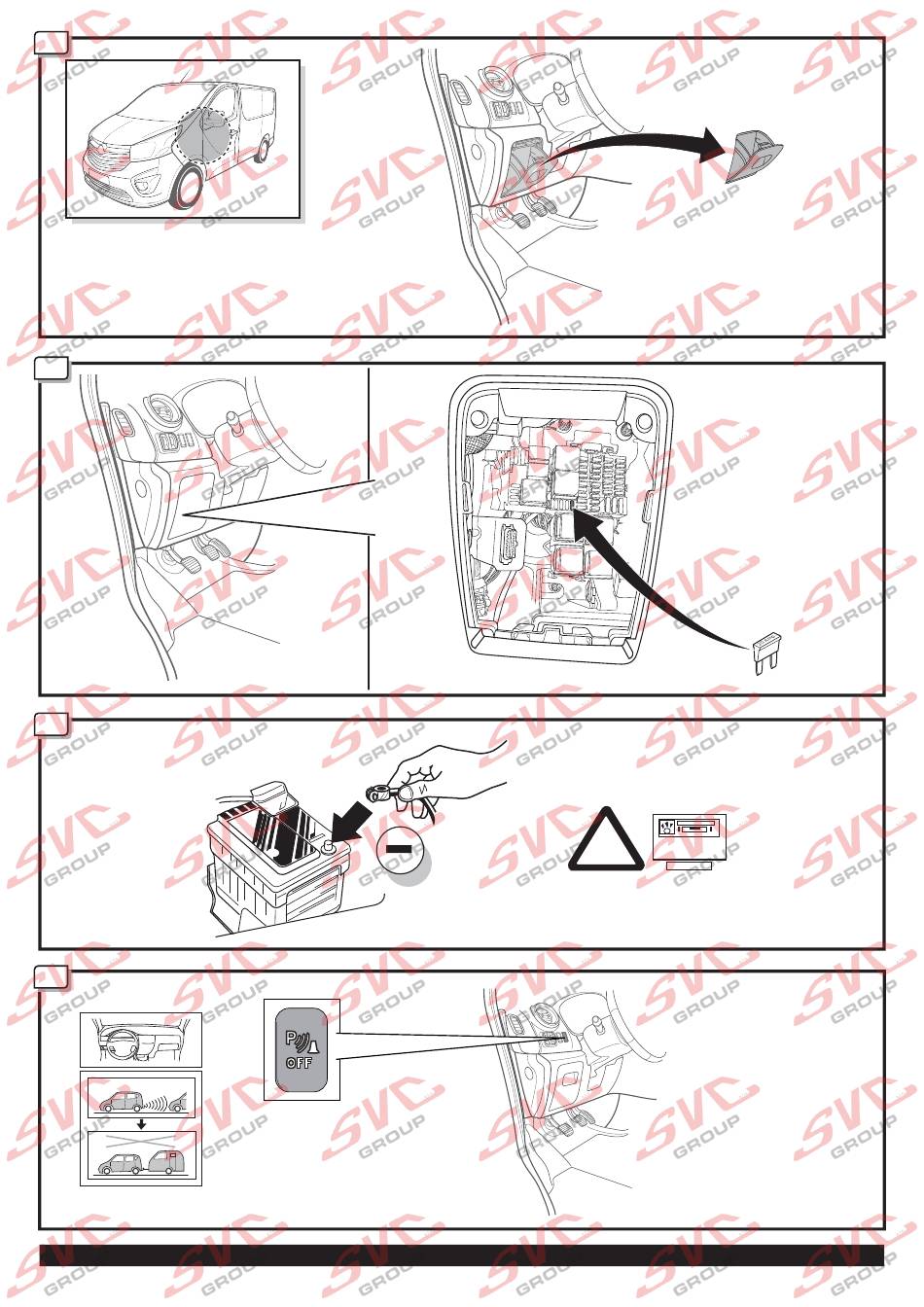 SVC GROUP

P
OFF