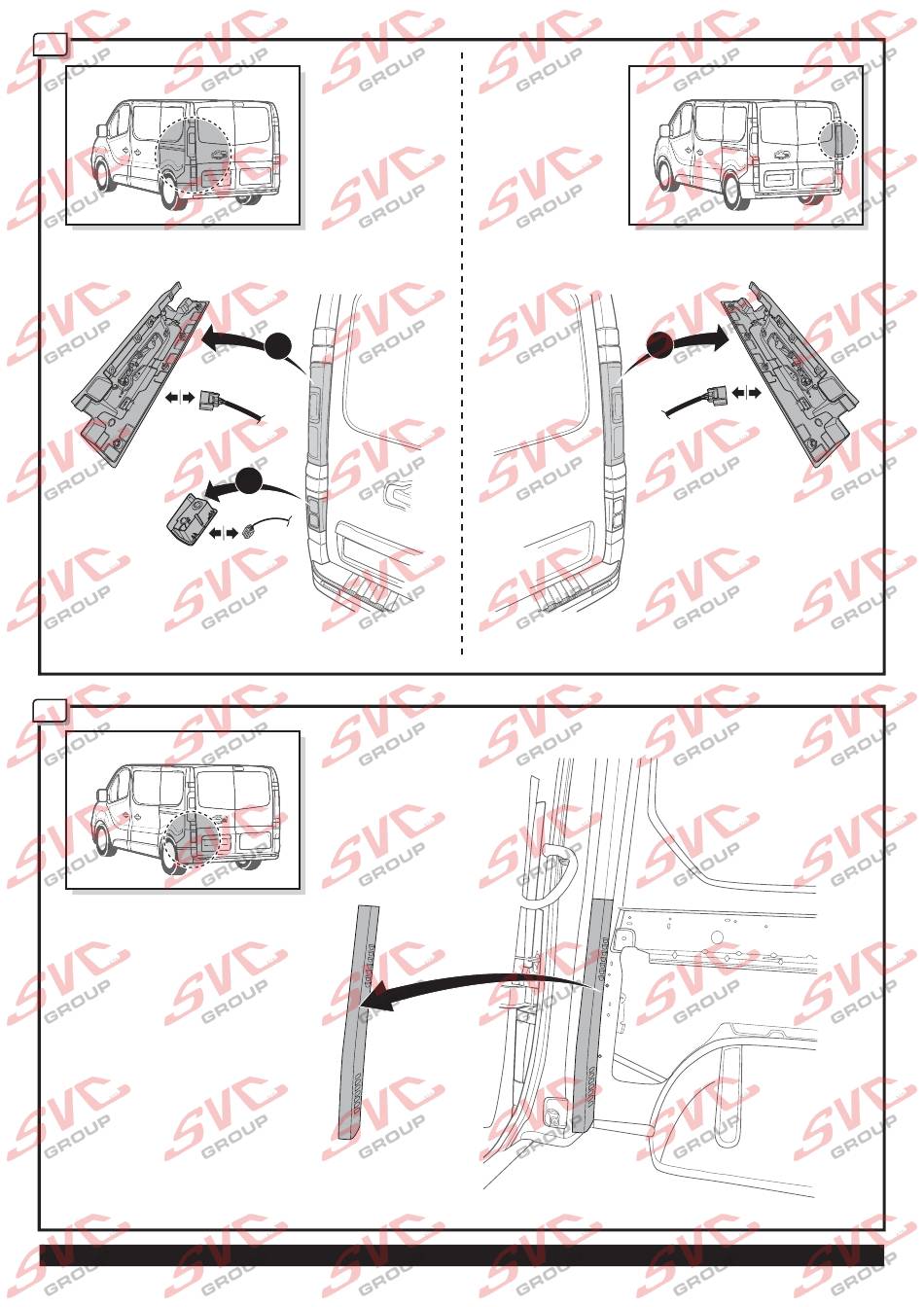 SVC GROUP