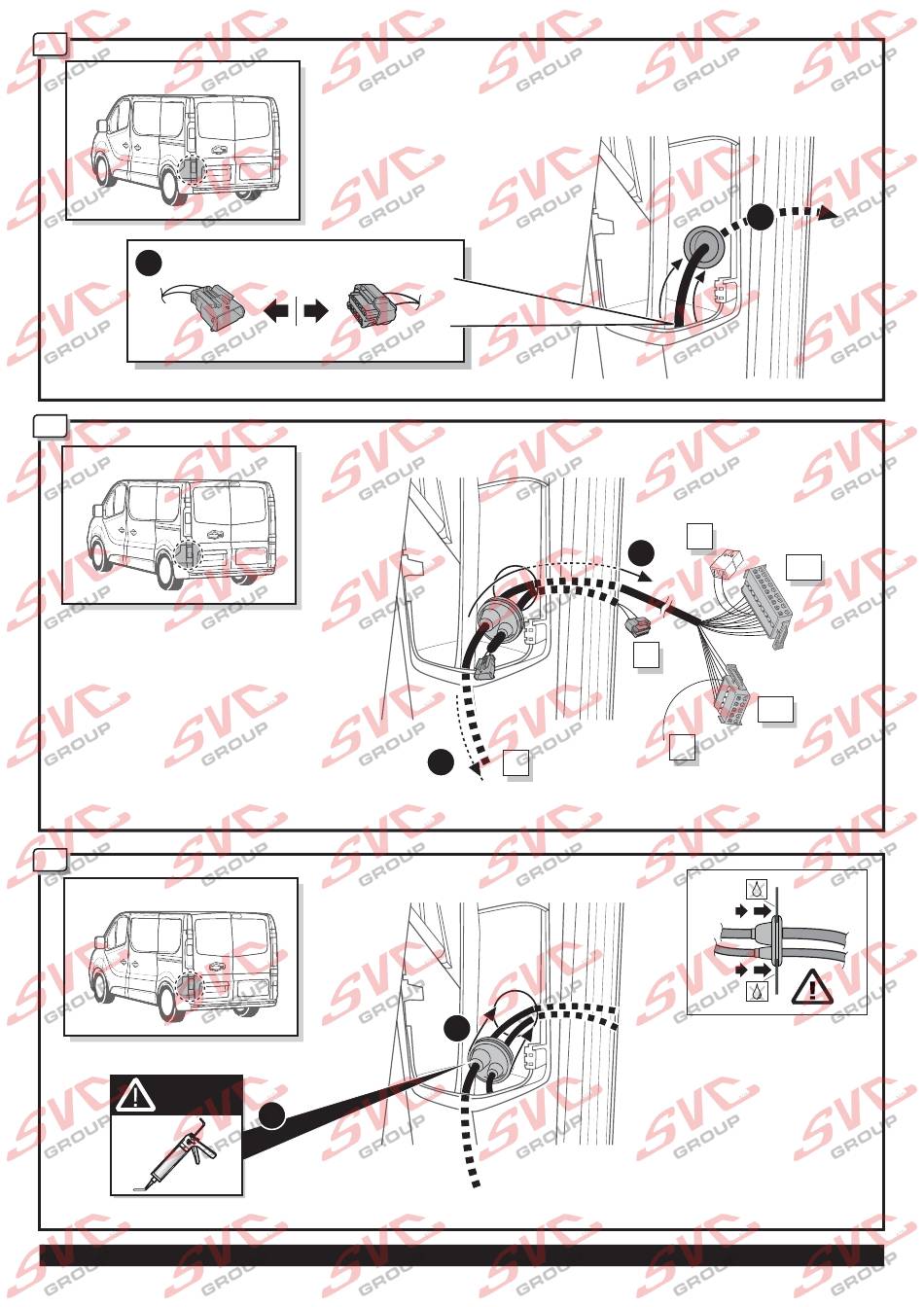 SVC GROUP