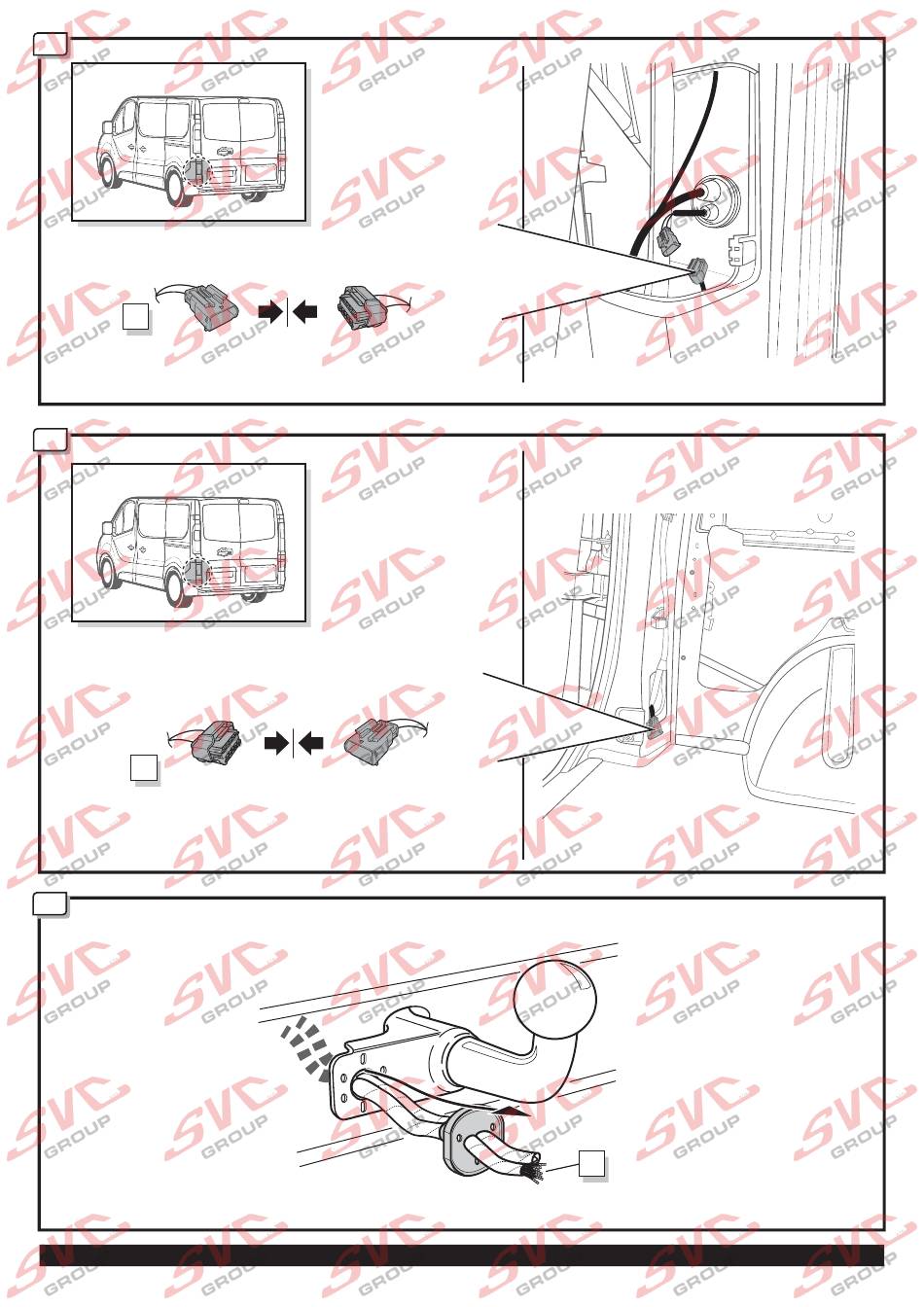 SVC GROUP