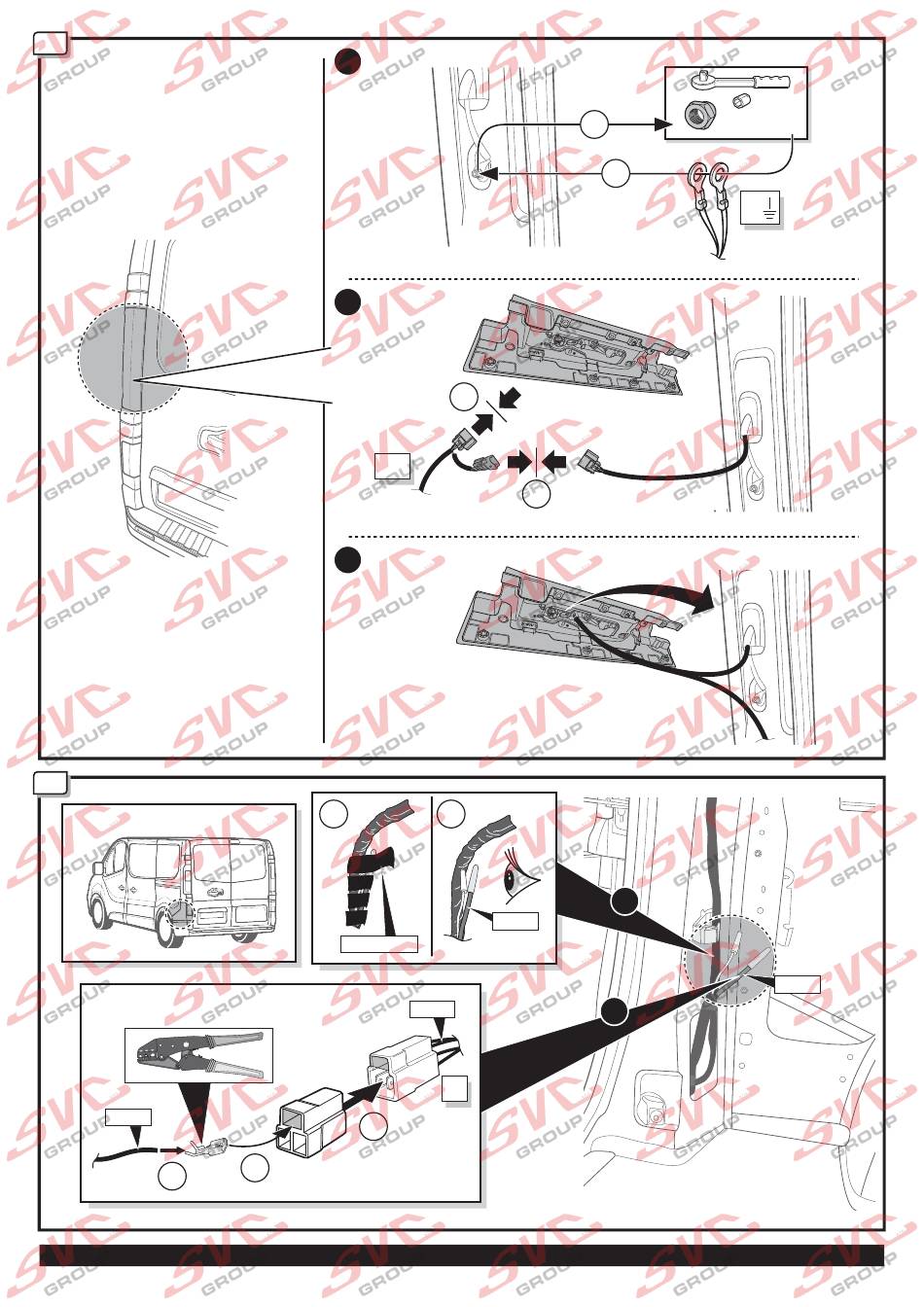 SVC GROUP