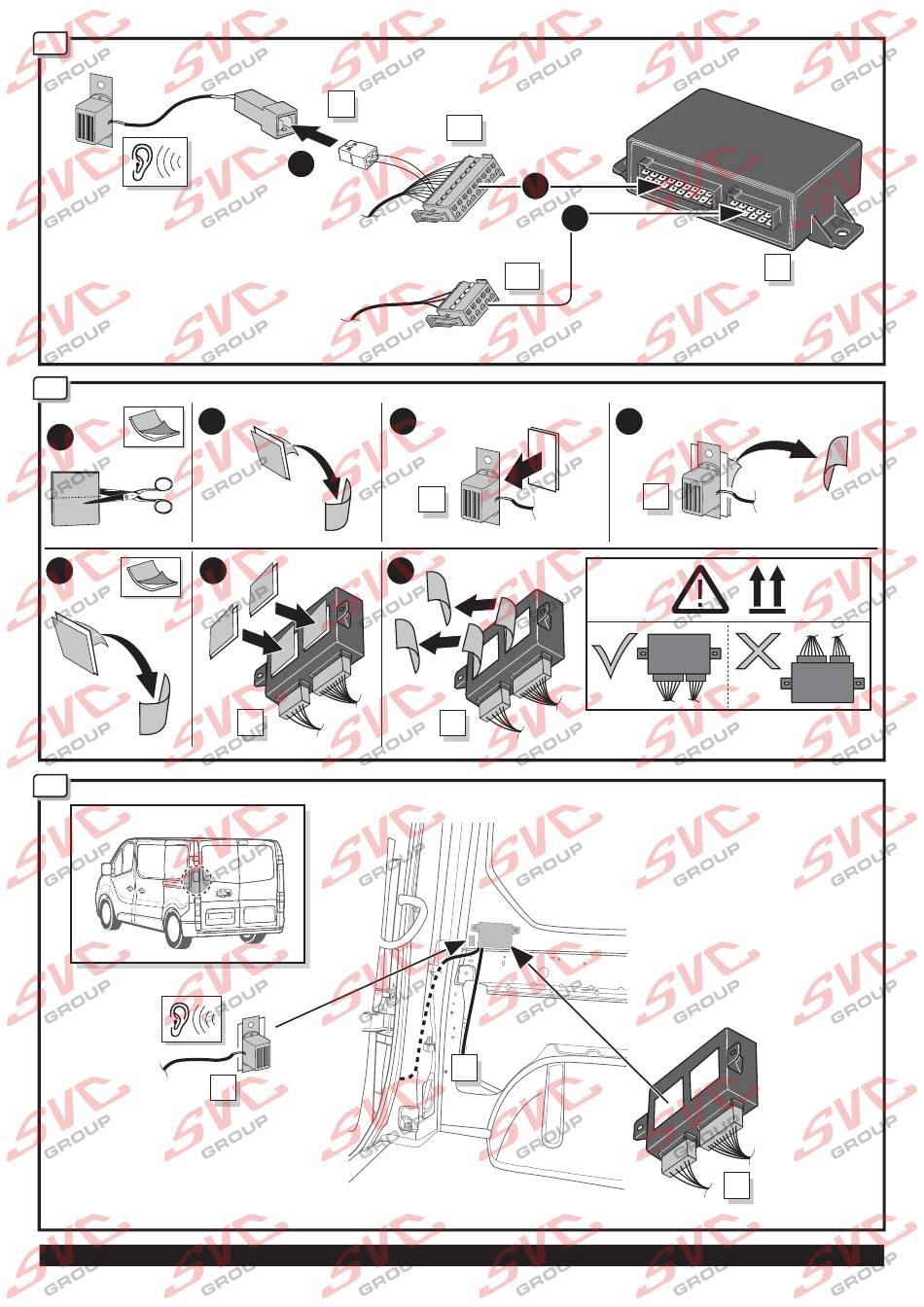 SVC GROUP