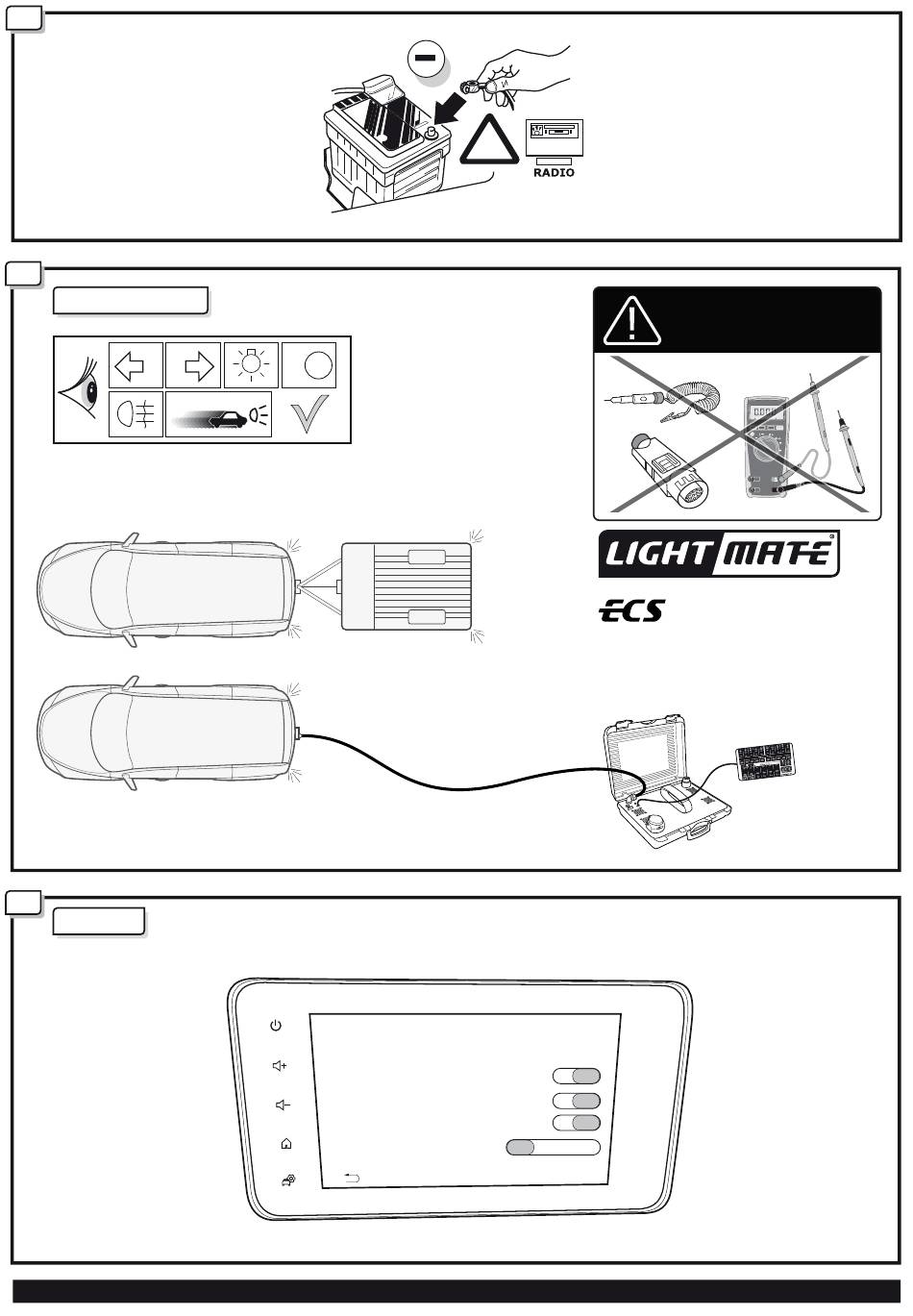 RADIO

LIGHTMATE

ECS