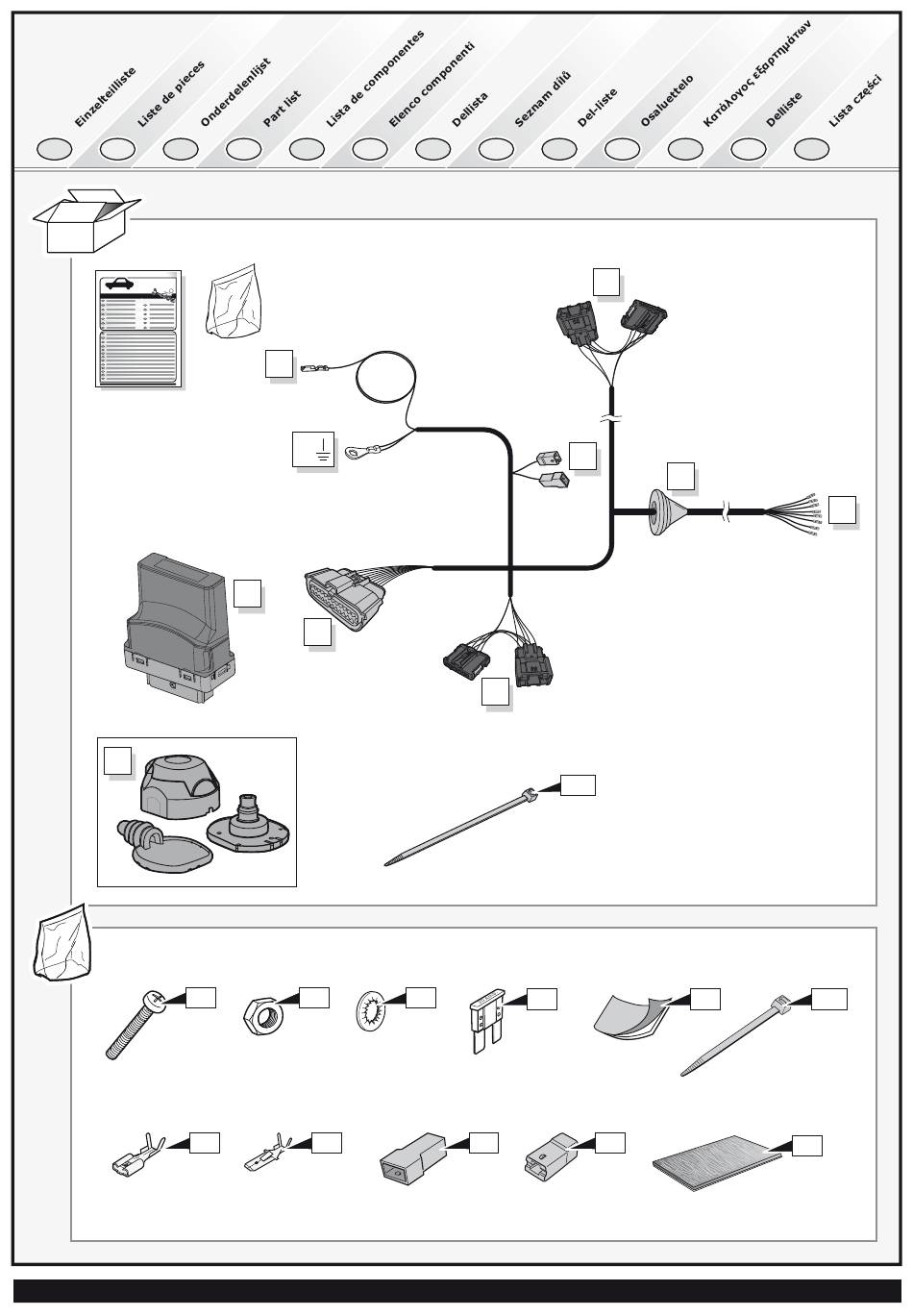 Einzelteilliste
Liste de pieces
Onderdelenlijst
Part list
Lista de componentes
Elenco componenti
Dellista
Seznam dílů
Del-liste
Osaluettelo
Κατάλογος εξαρτημάτων
Delliste
Lista części