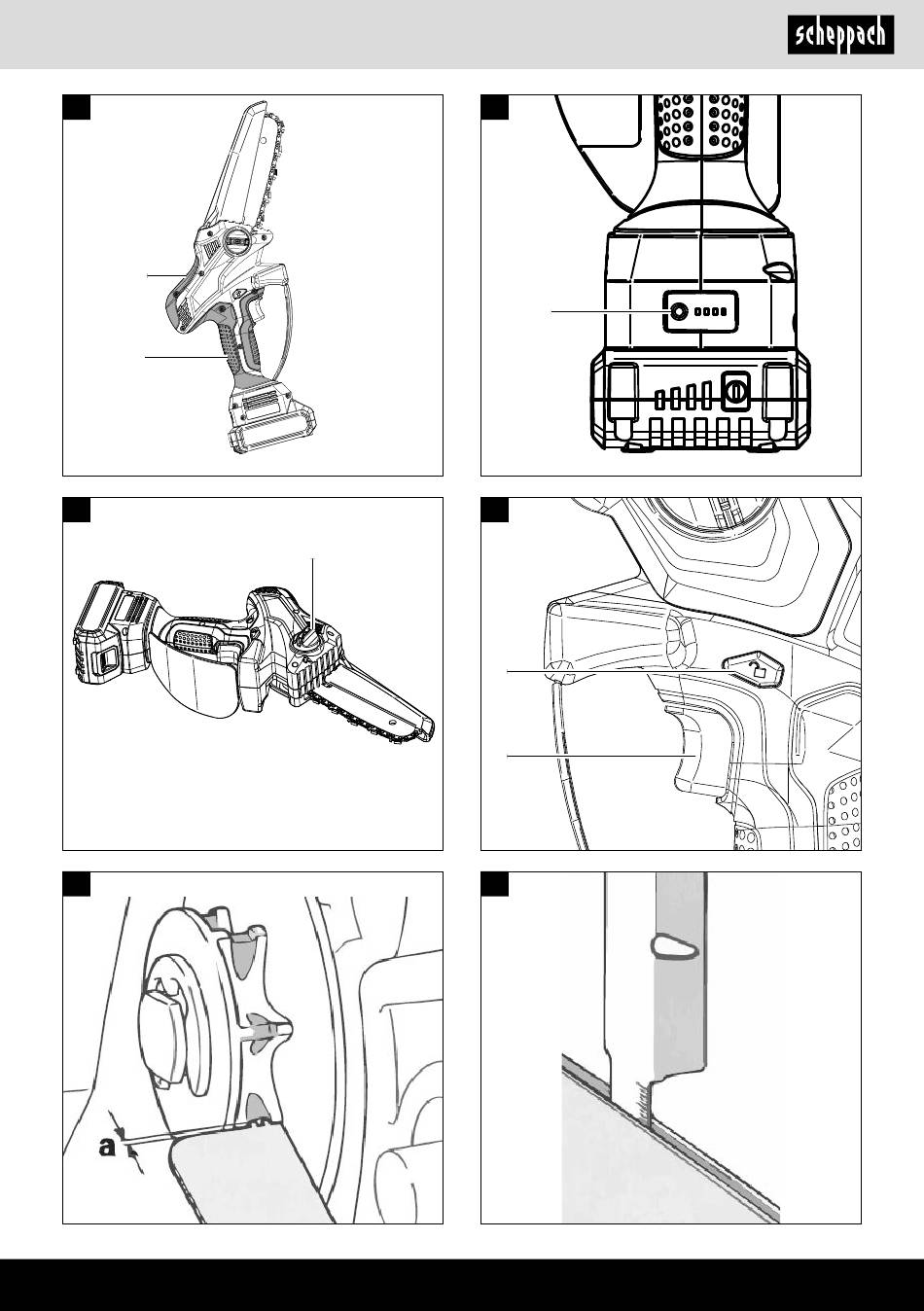 scheppach

a