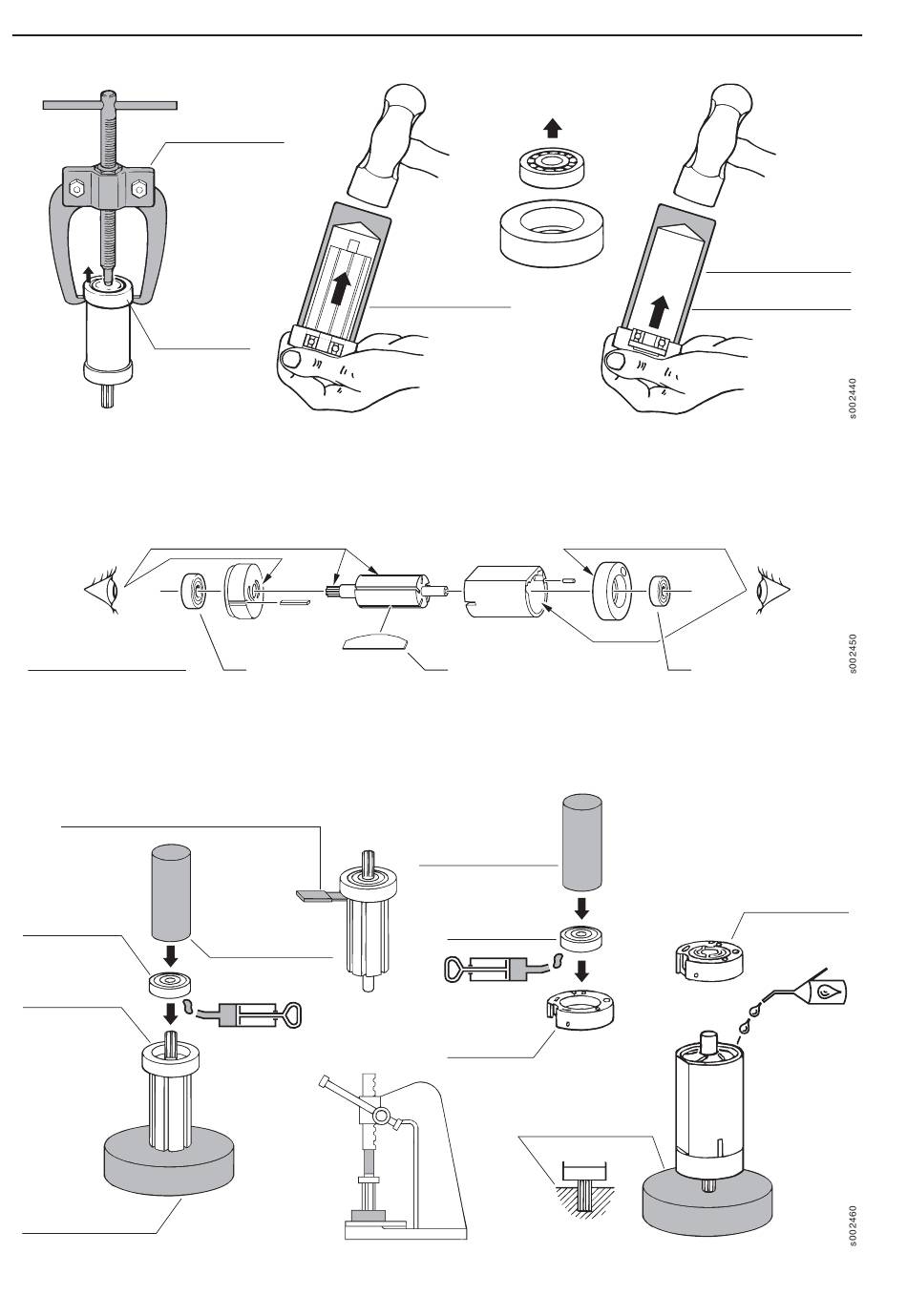 s002440

s002450

s002460