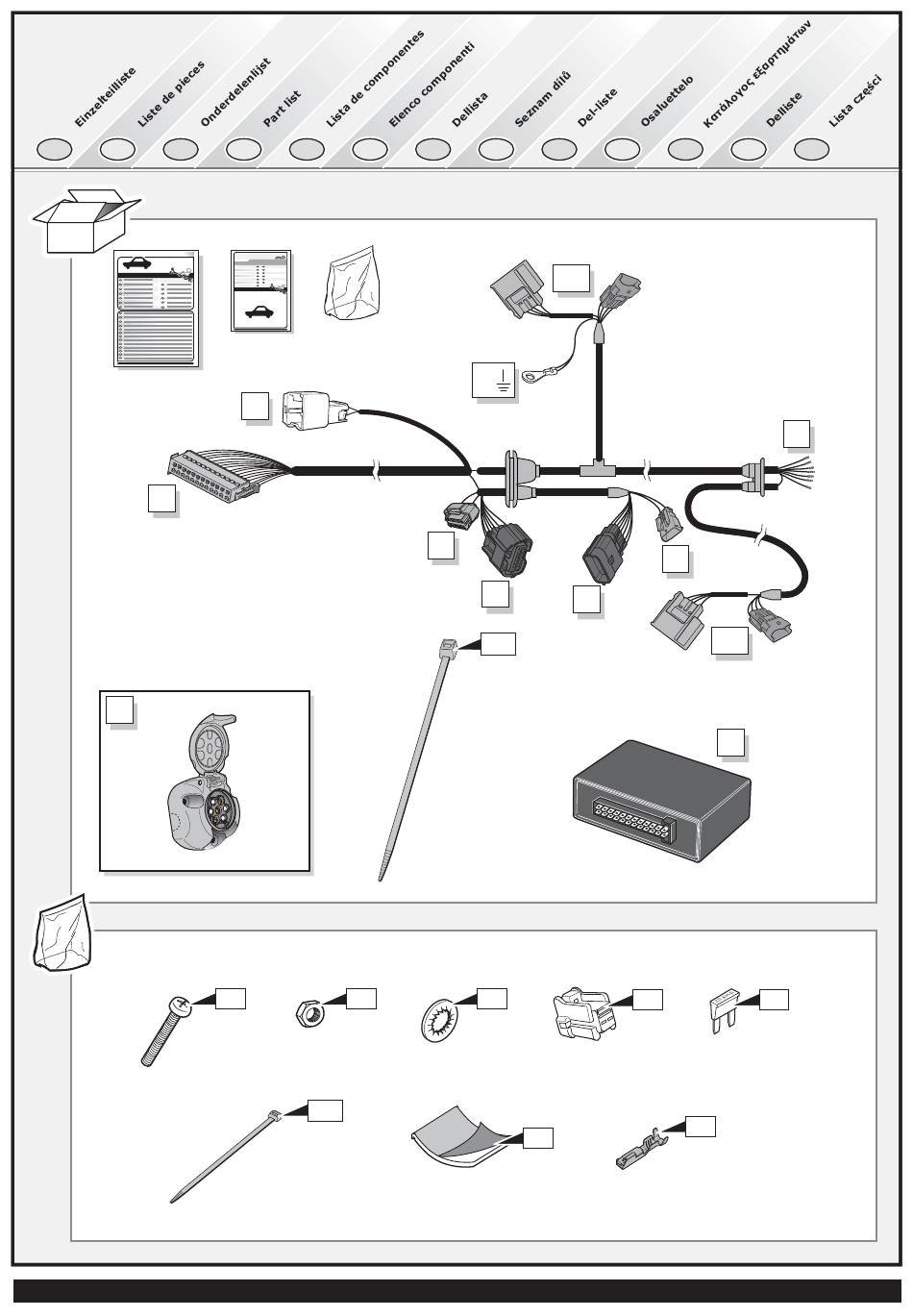 Einzelteilliste
Liste de pieces
Onderdelenlijst
Part list
Lista de componentes
Elenco componenti
Dellista
Seznam dílů
Del-liste
Osaluettelo
Κατάλογος εξαρτημάτων
Delliste
Lista części