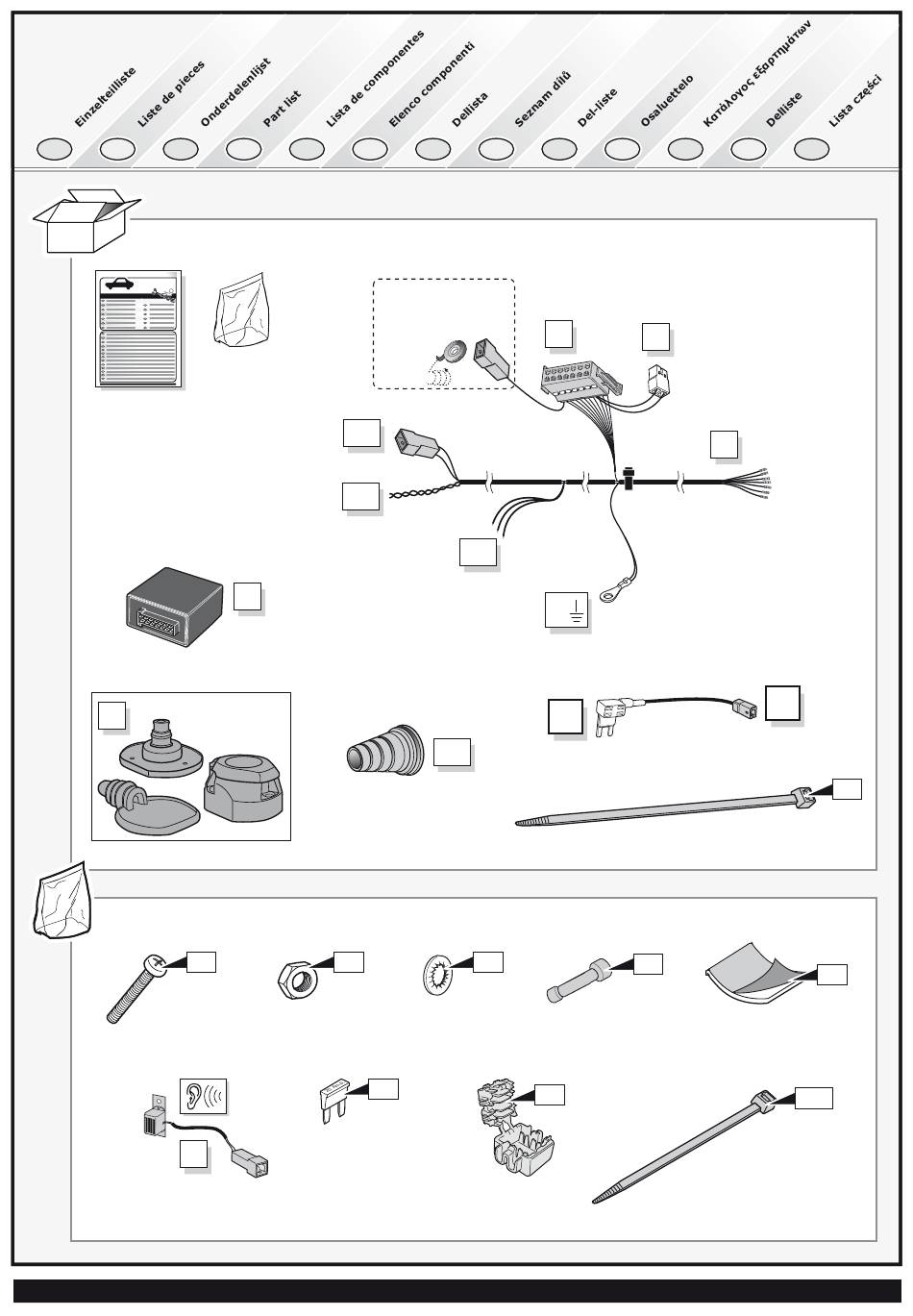 Einzelteilliste
Liste de pieces
Onderdelenlijst
Part list
Lista de componentes
Elenco componenti
Dellista
Seznam dílů
Del-liste
Osaluettelo
Κατάλογος εξαρτημάτων
Delliste
Lista części