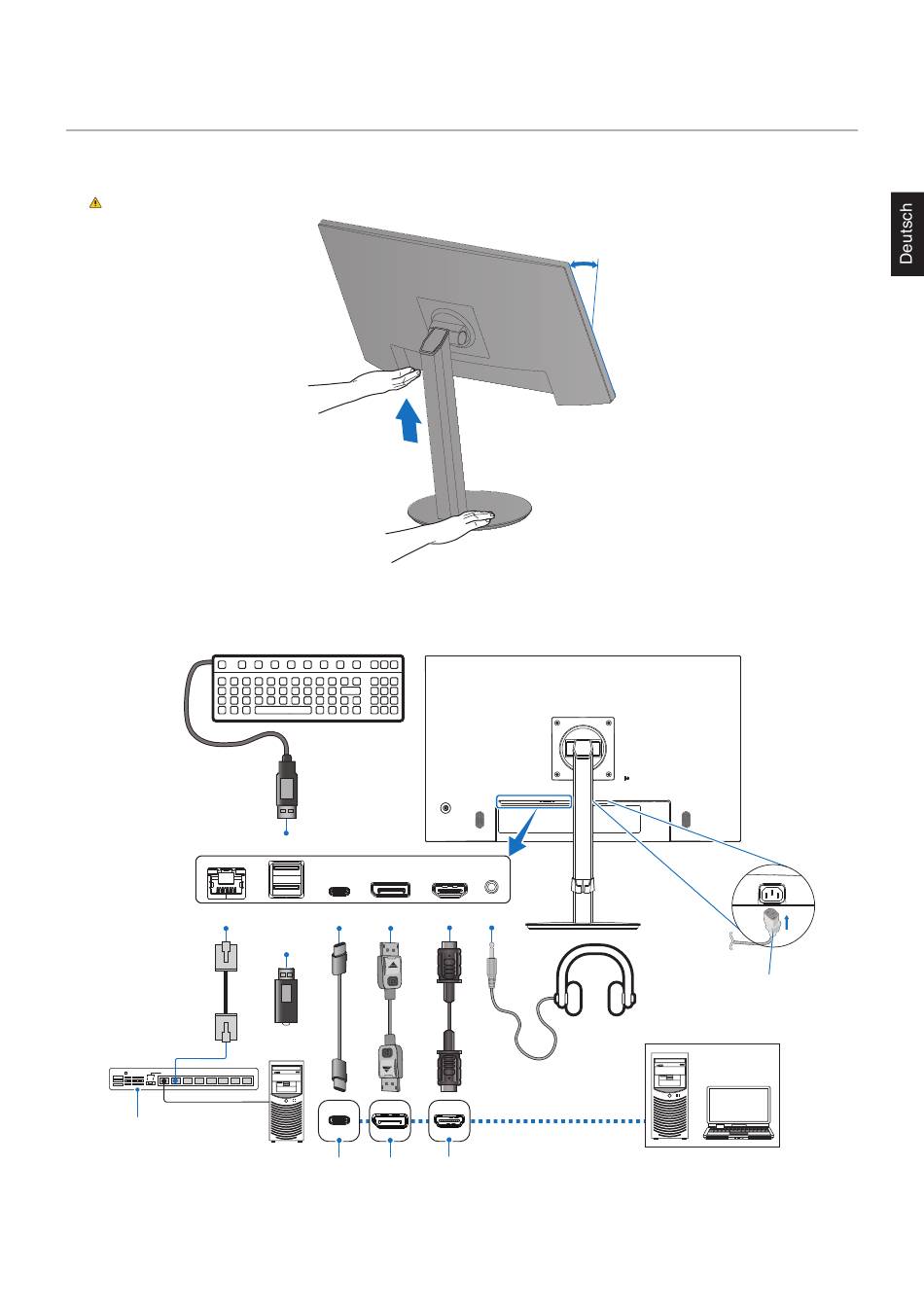 Deutsch