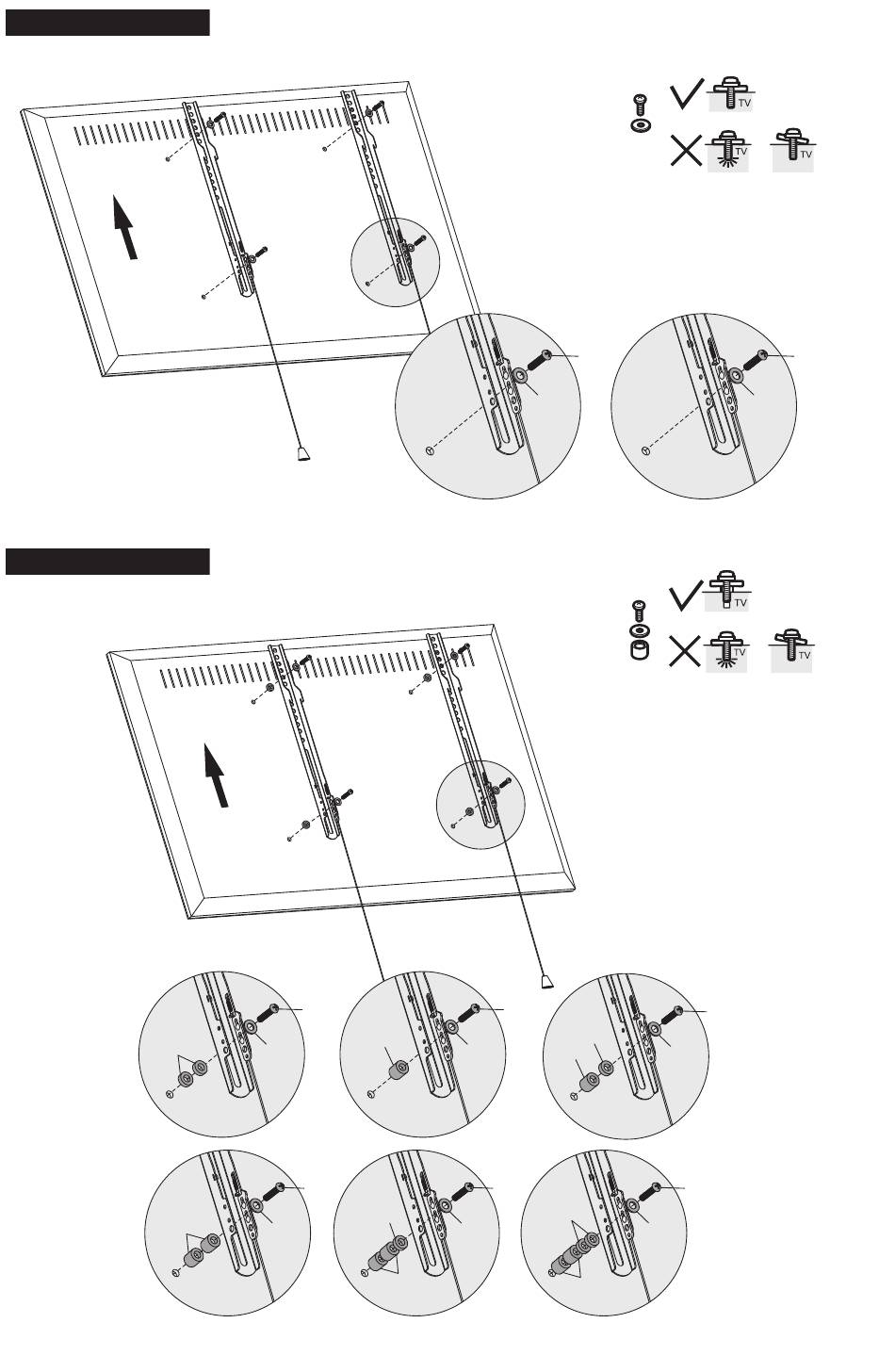 TV
TV
TV
TV
TV
TV