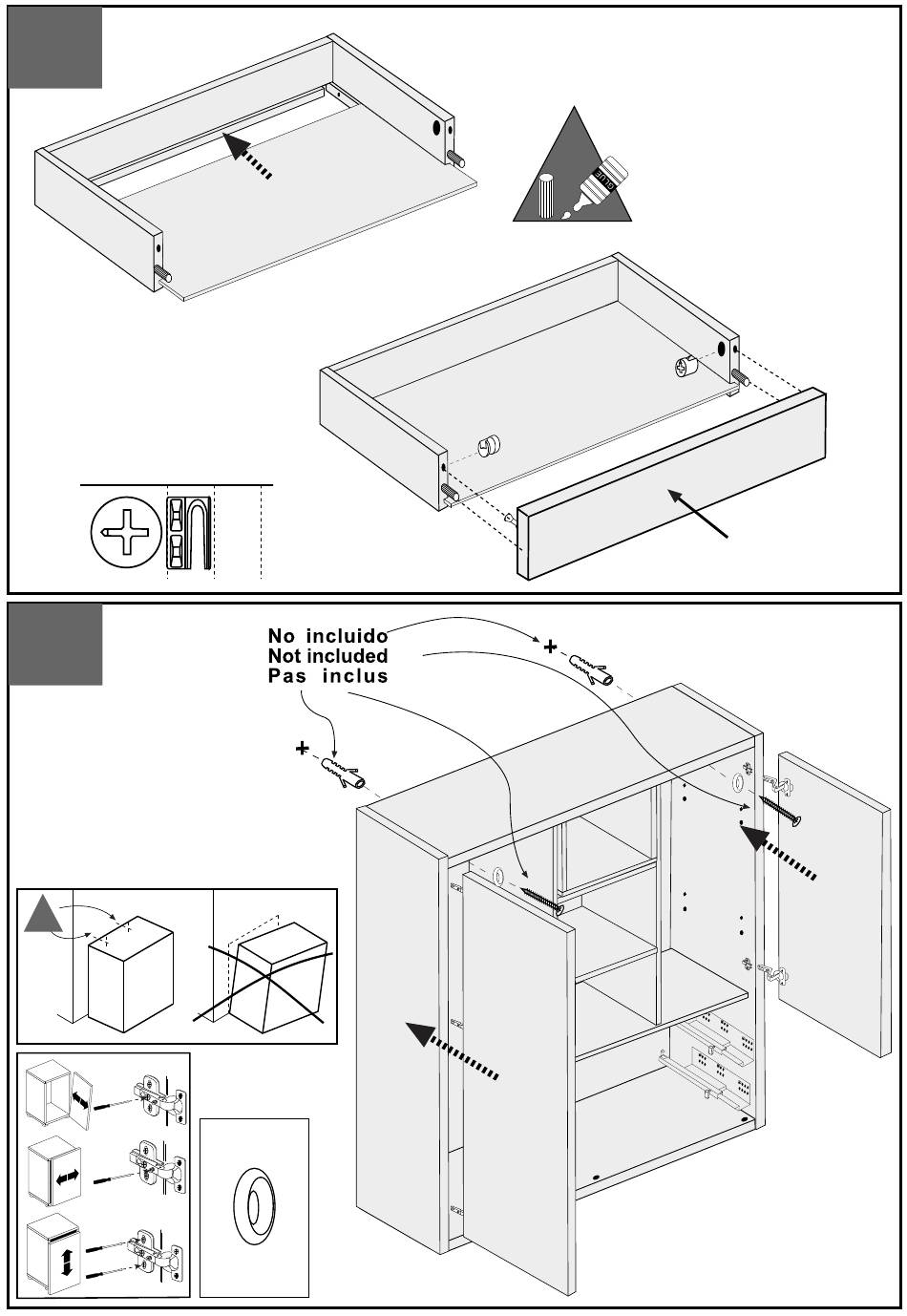 No incluido
Not included
Pas inclus