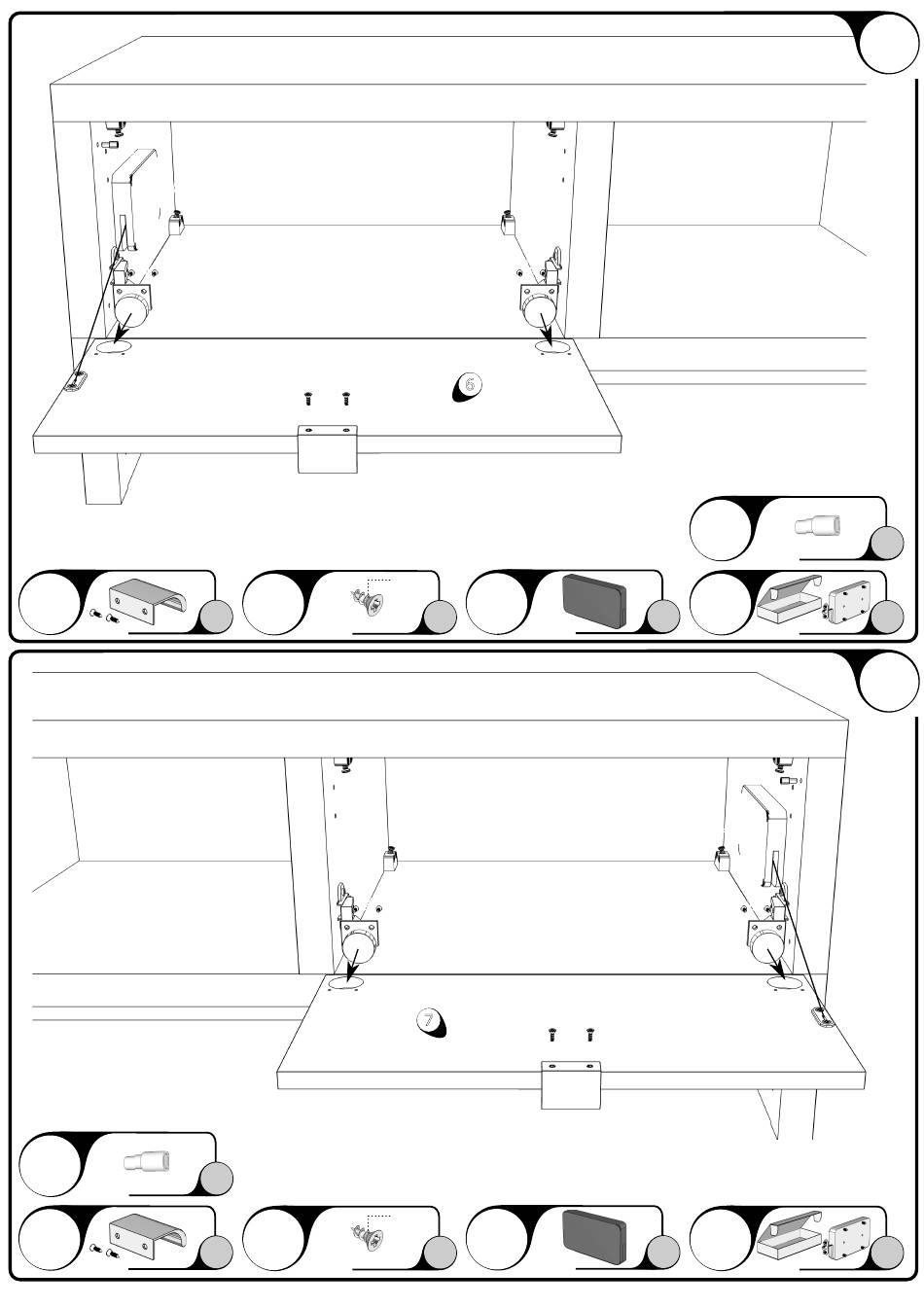 6

7