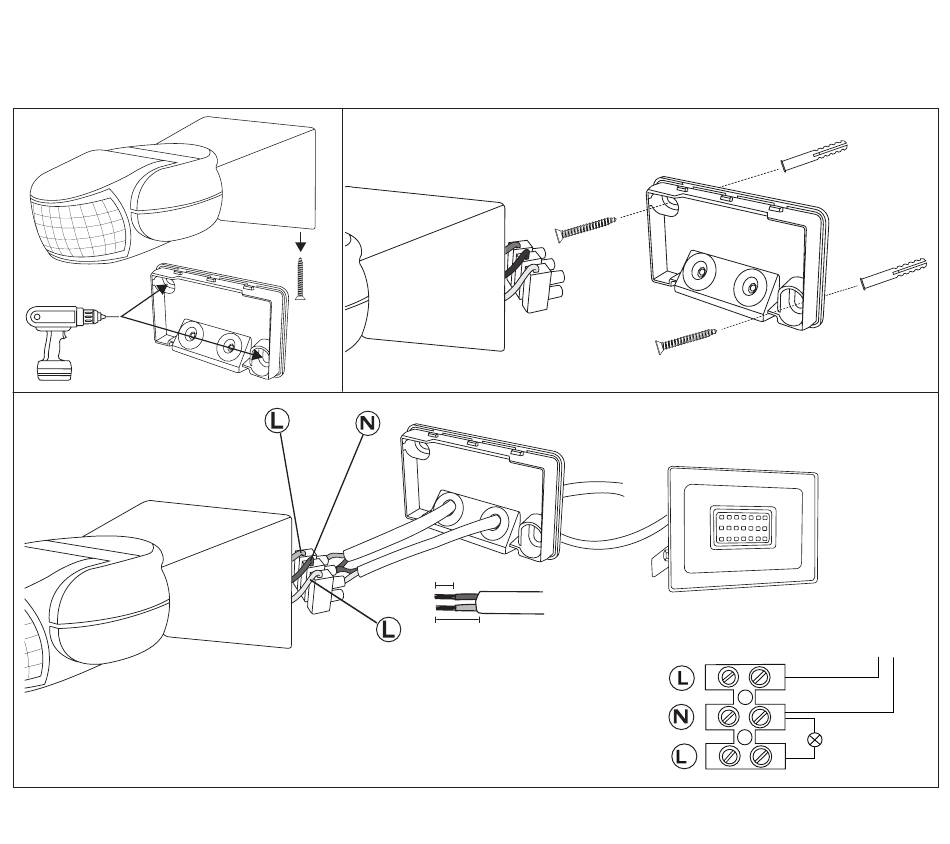 L
N
L
L
N
L