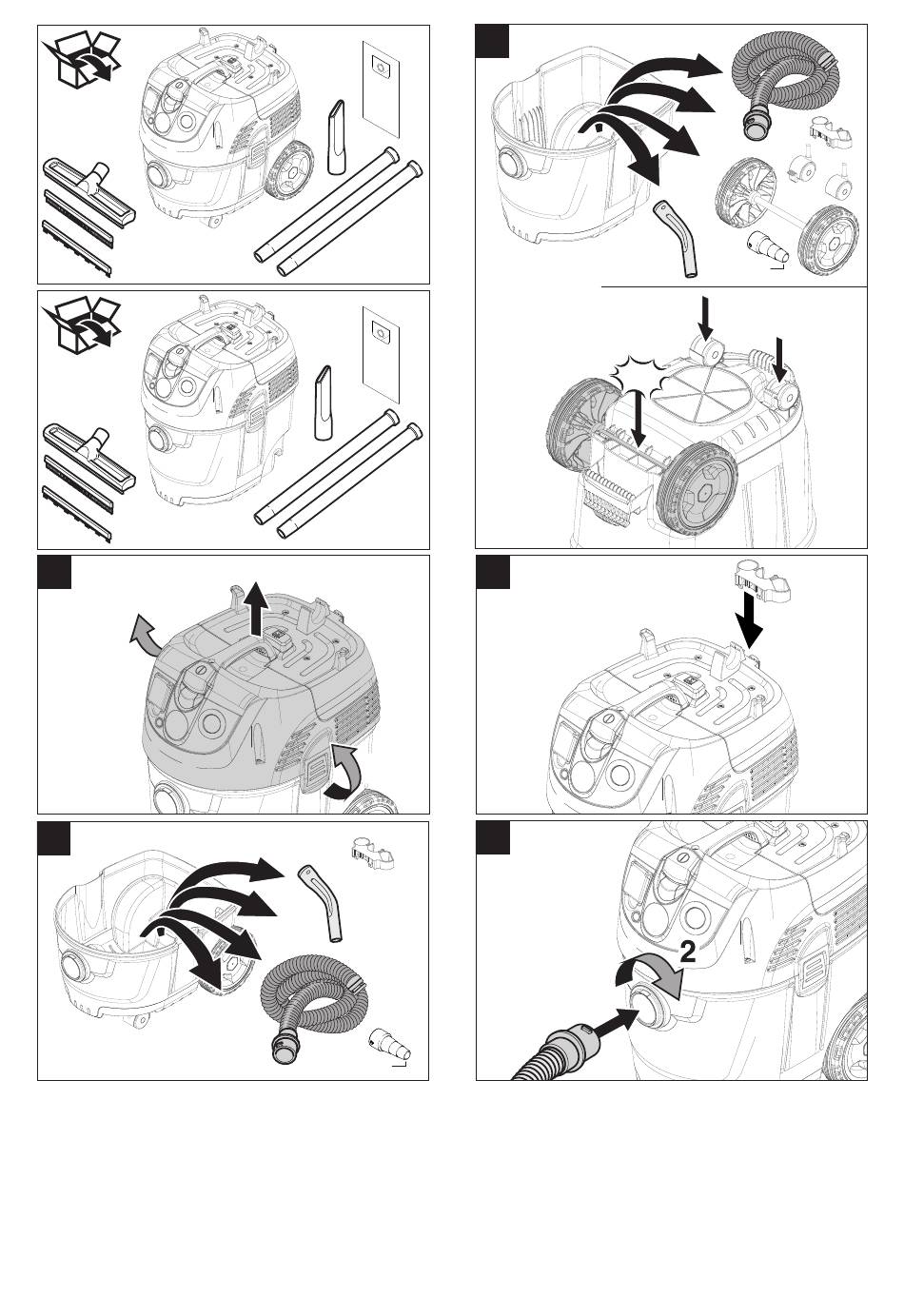 2