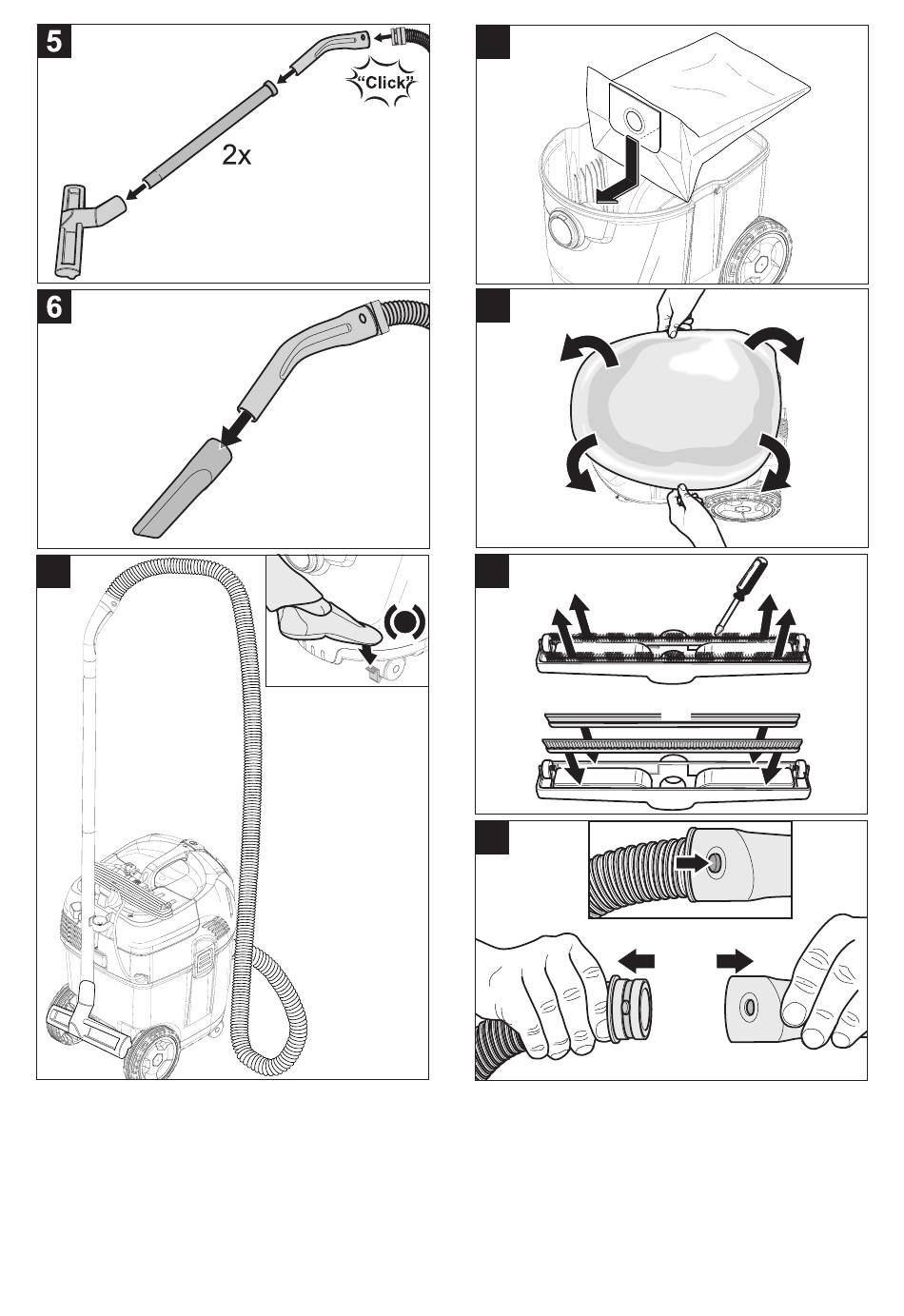 5

"Click"

2x

6