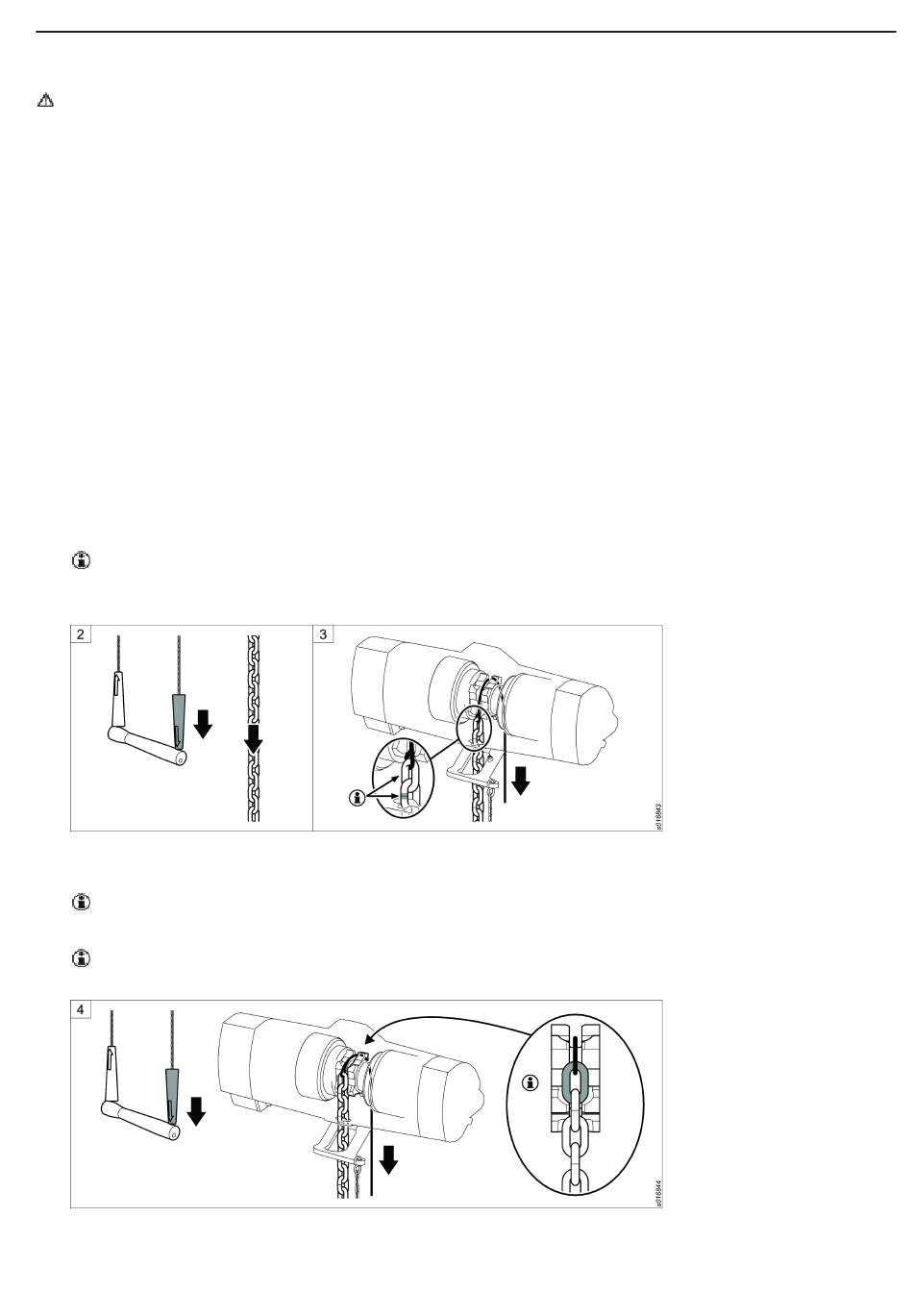 2

3

s016843

4

s016844