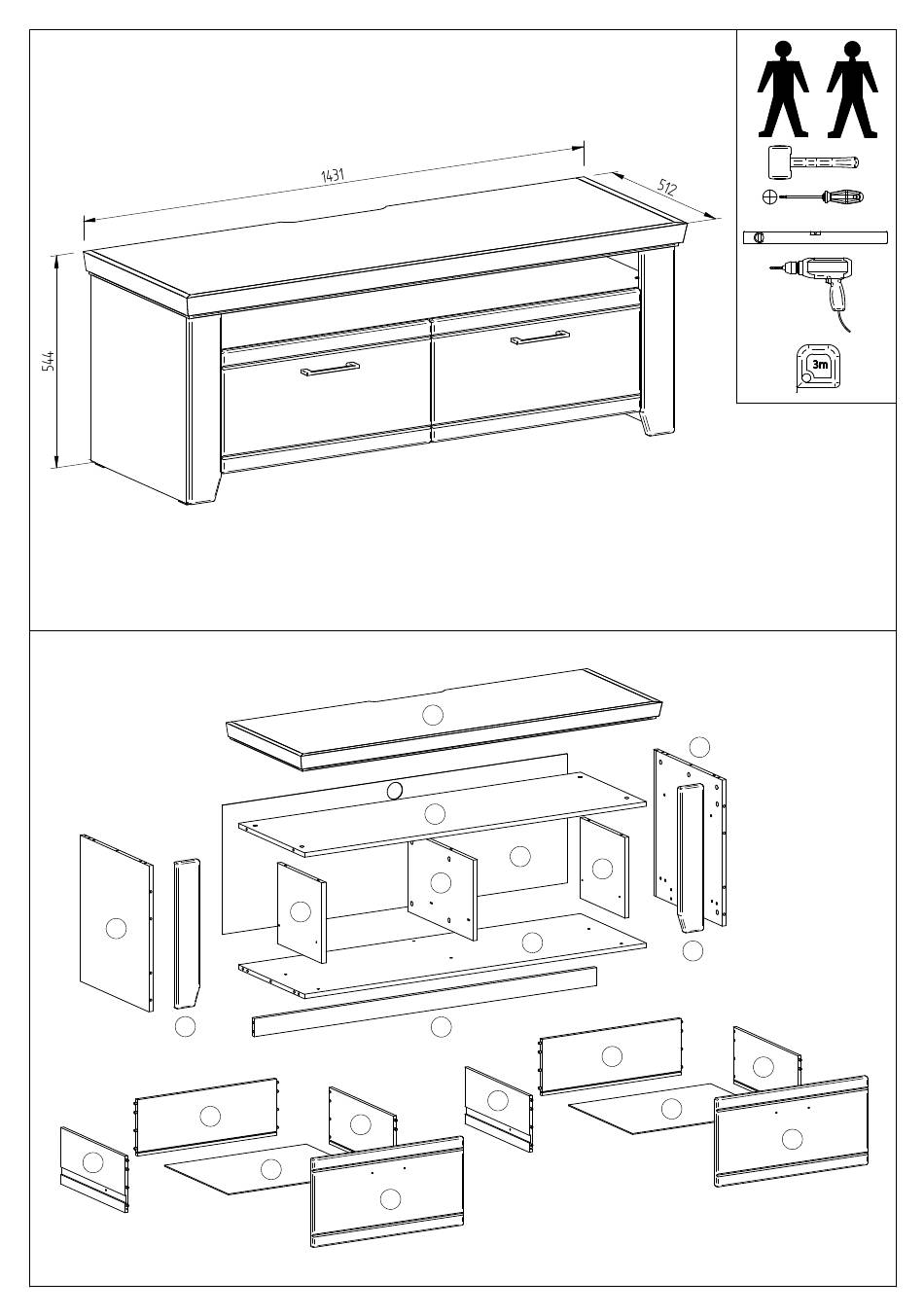 1431
512
544
3m