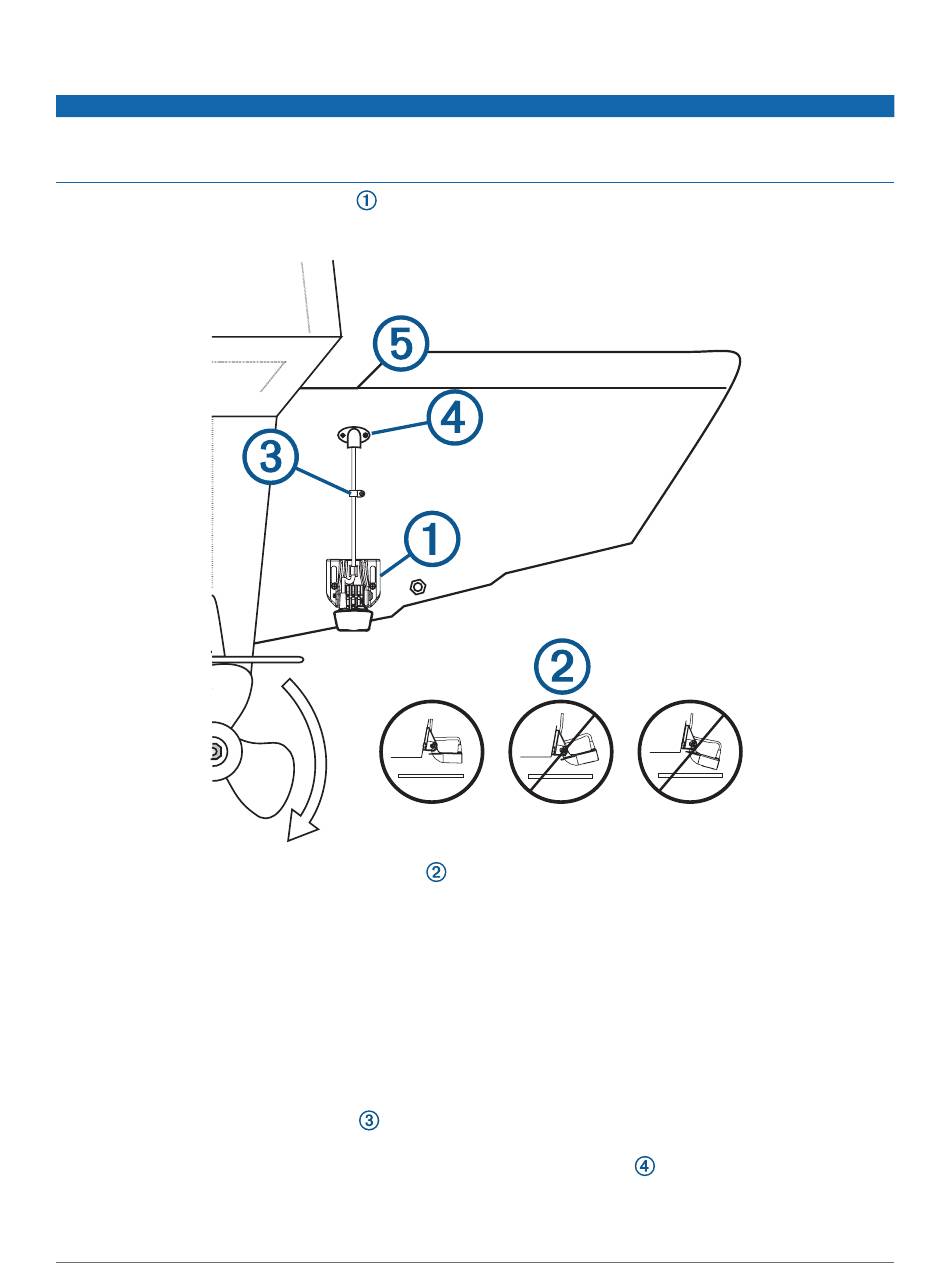 ①

⑤
④
③
①
②

②

③

④