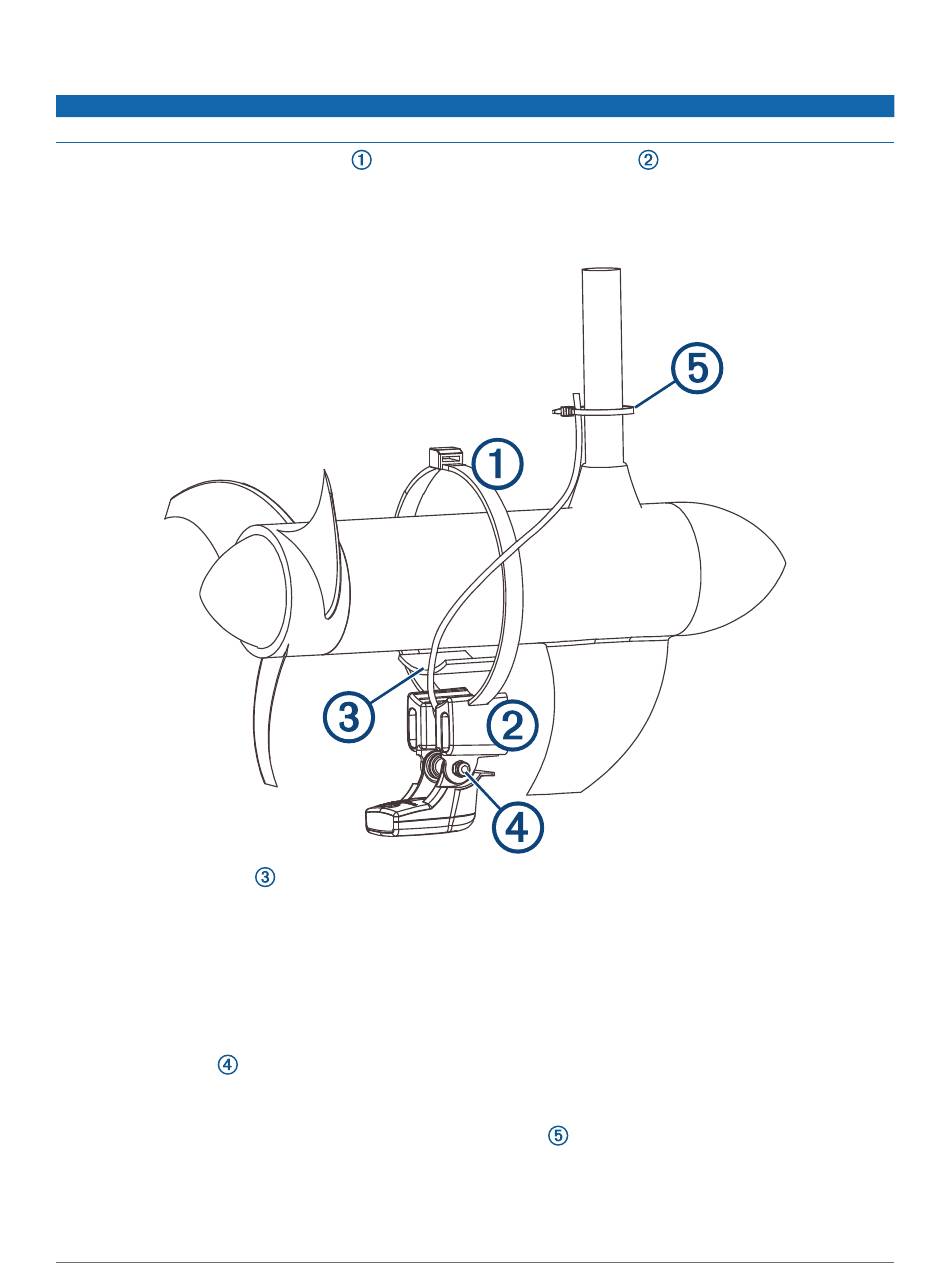 ①
②
⑤
①
③
②
④
③
④
⑤